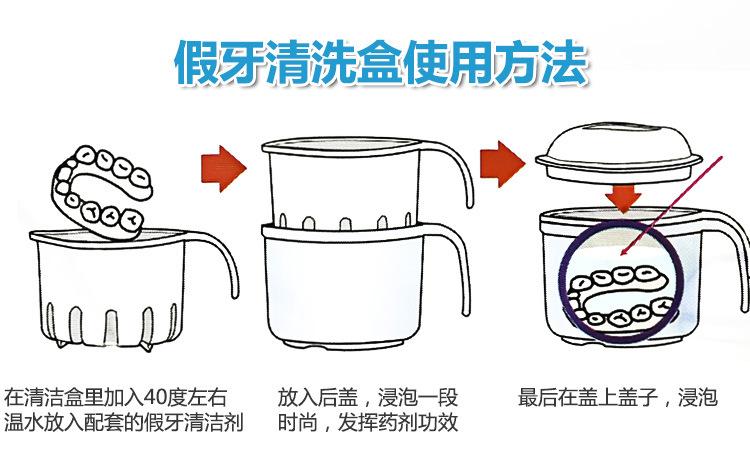 假牙清洗盒使用方法

在清洁盒里加入40度左右温水放入配套的假牙清洁剂

放入后盖，浸泡一段时尚，发挥药剂功效

最后在盖上盖子，浸泡