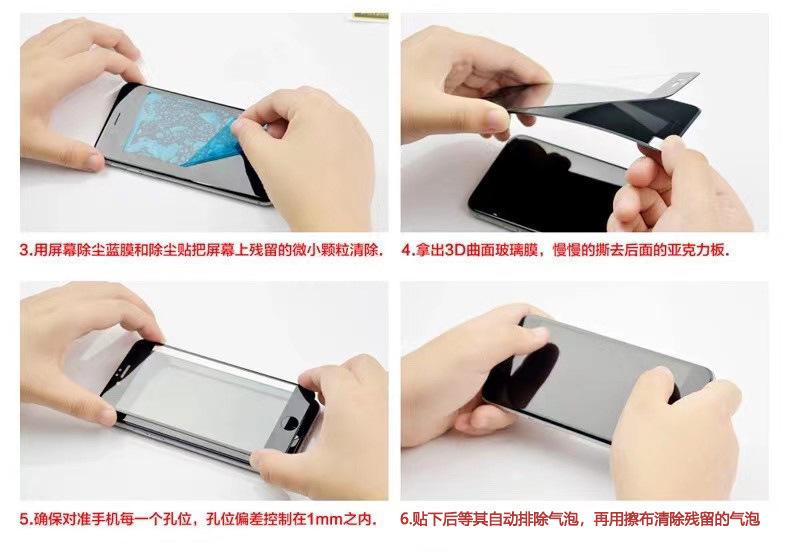 3.用屏幕除尘蓝膜和除尘贴把屏幕上残留的微小颗粒清除.

4.拿出3D曲面玻璃膜，慢慢的撕去后面的亚克力板.

5.确保对准手机每一个孔位，孔位偏差控制在1mm之内.

6.贴下后等其自动排除气泡，再用擦布清除残留的气泡