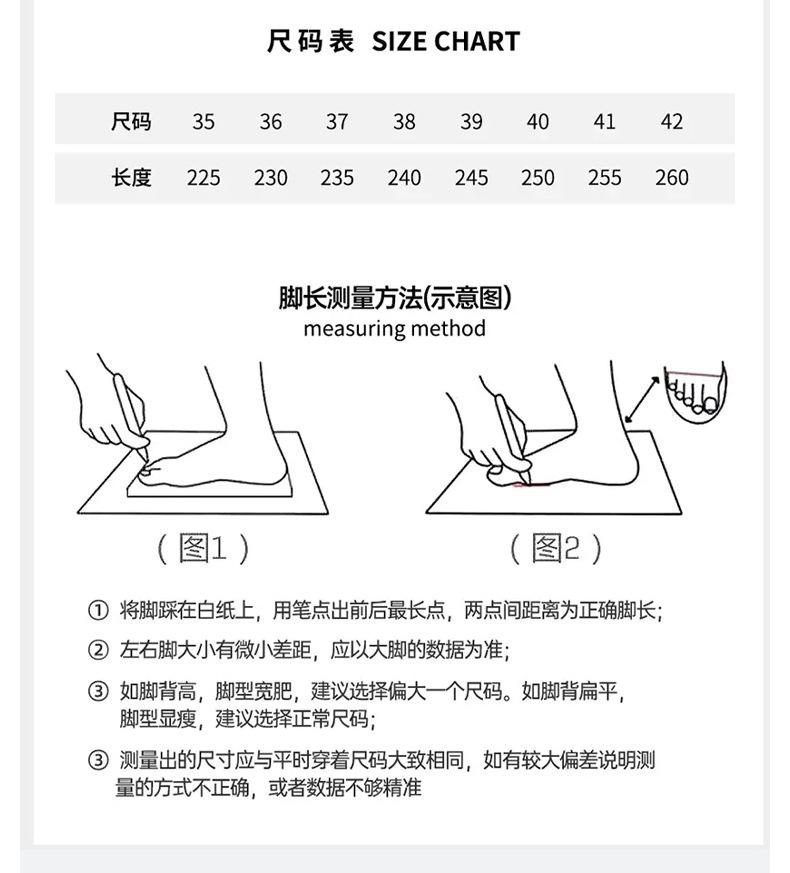 尺码表 SIZE CHART

| 尺码 | 35 | 36 | 37 | 38 | 39 | 40 | 41 | 42 |
|---|---|---|---|---|---|---|---|---|
| 长度 | 225 | 230 | 235 | 240 | 245 | 250 | 255 | 260 |

脚长测量方法(示意图)
measuring method

(图1)

(图2)

① 将脚踩在白纸上，用笔点出前后最长点，两点间距离为正确脚长；

② 左右脚大小有微小差距，应以大脚的数据为准；

③ 如脚背高，脚型宽肥，建议选择偏大一个尺码。如脚背扁平，脚型显瘦，建议选择正常尺码；

③ 测量出的尺寸应与平时穿着尺码大致相同，如有较大偏差说明测量的方式不正确，或者数据不够精准