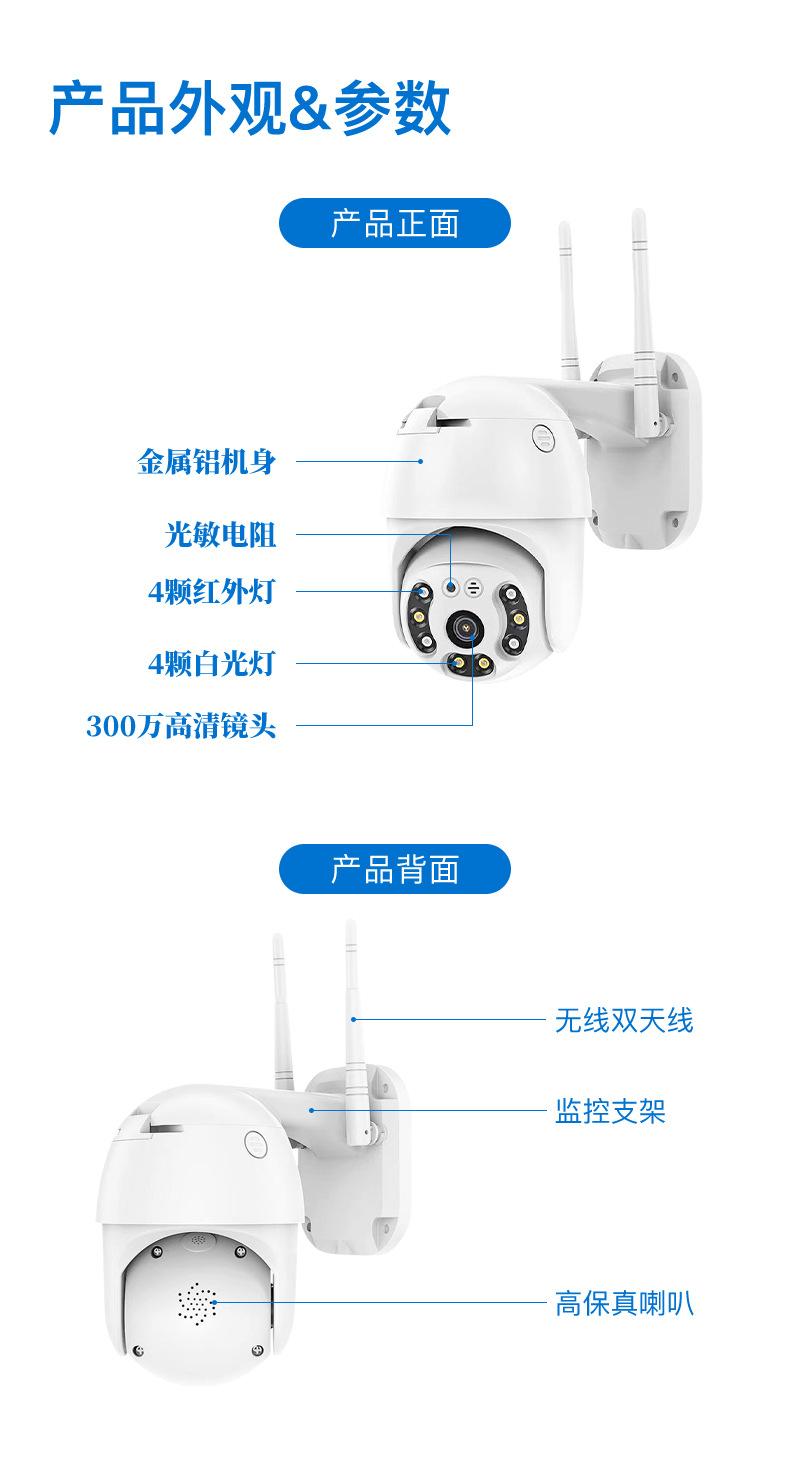 产品外观&参数

产品正面

金属铝机身

光敏电阻

4颗红外灯

4颗白光灯

300万高清镜头

产品背面

无线双天线

监控支架

高保真喇叭