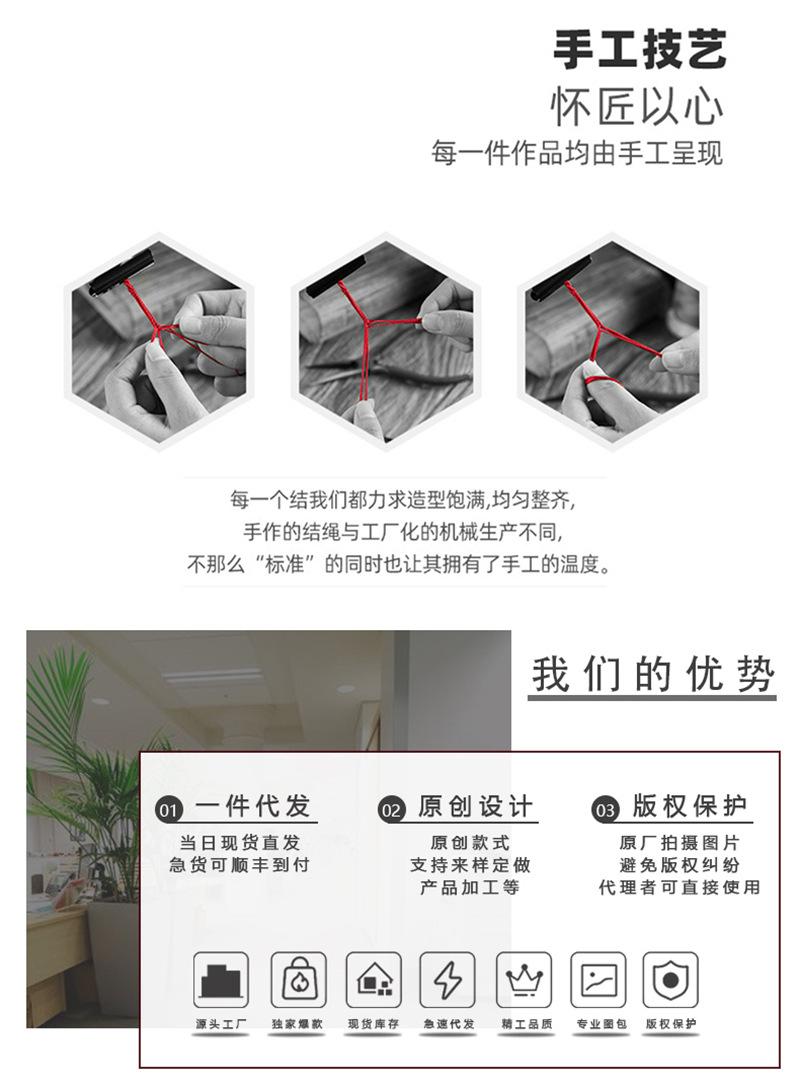 手工技艺
怀匠以心
每一件作品均由手工呈现

每一个结我们都力求造型饱满,均匀整齐,
手作的结绳与工厂化的机械生产不同,
不那么“标准”的同时也让其拥有了手工的温度。

我们的优势

01 一件代发
当日现货直发
急货可顺丰到付

02 原创设计
原创款式
支持来样定做
产品加工等

03 版权保护
原厂拍摄图片
避免版权纠纷
代理者可直接使用

源头工厂 独家爆款 现货库存 急速代发 精工品质 专业图包 版权保护