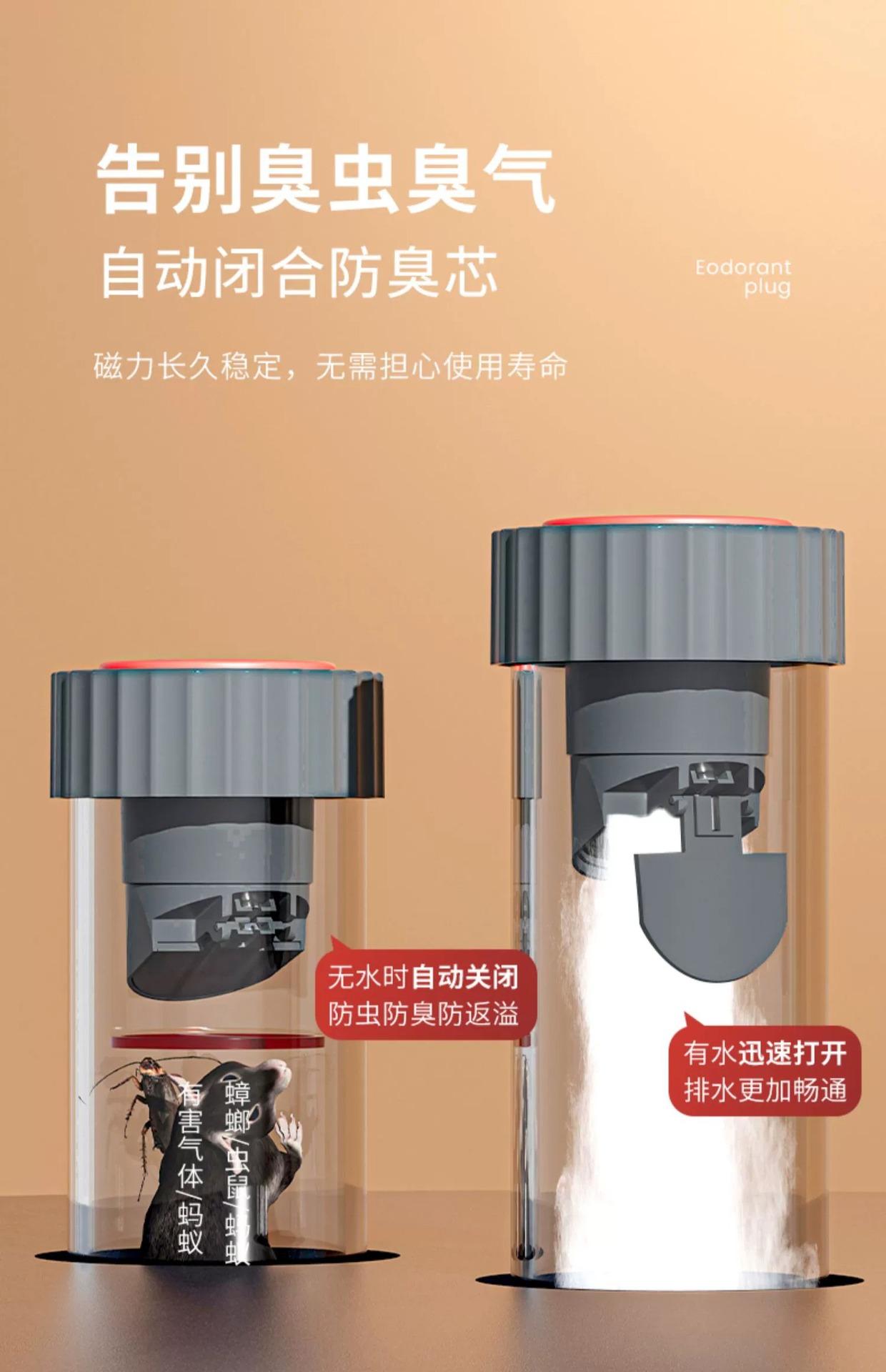 告别臭虫臭气
自动闭合防臭芯

Eodorant plug

磁力长久稳定，无需担心使用寿命

无水时自动关闭
防虫防臭防返溢

有水迅速打开
排水更加畅通

蟑螂/虫鼠/蚂蚁

有害气体/蚂蚁