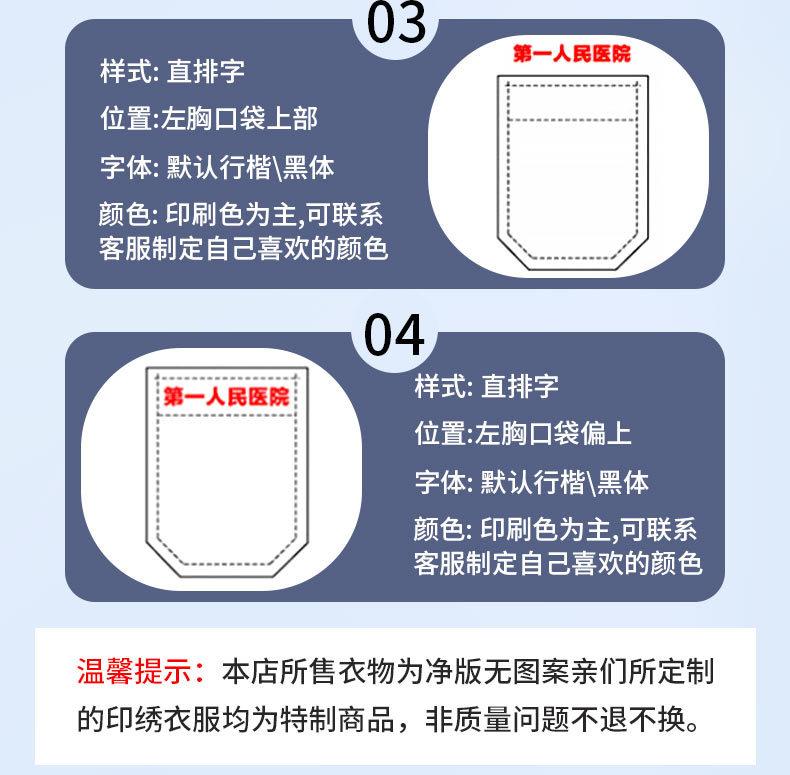 03

样式: 直排字

位置:左胸口袋上部

字体: 默认行楷\黑体

颜色: 印刷色为主,可联系客服制定自己喜欢的颜色

第一人民医院

04

第一人民医院

样式: 直排字

位置:左胸口袋偏上

字体: 默认行楷\黑体

颜色: 印刷色为主,可联系客服制定自己喜欢的颜色

温馨提示：本店所售衣物为净版无图案亲们所定制的印绣衣服均为特制商品，非质量问题不退不换。