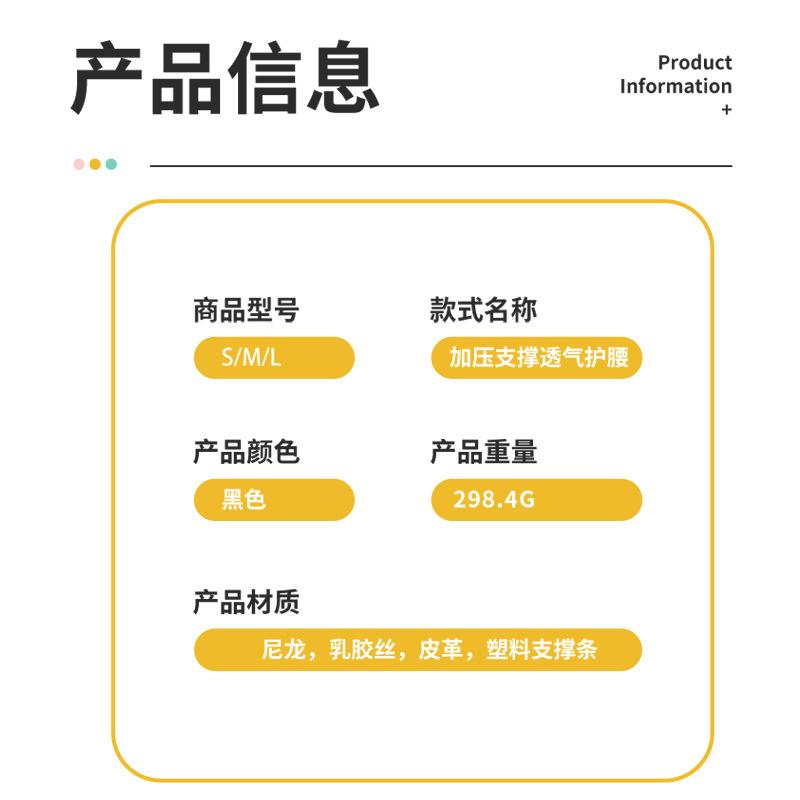 产品信息

Product
Information
+

商品型号
S/M/L

款式名称
加压支撑透气护腰

产品颜色
黑色

产品重量
298.4G

产品材质
尼龙，乳胶丝，皮革，塑料支撑条