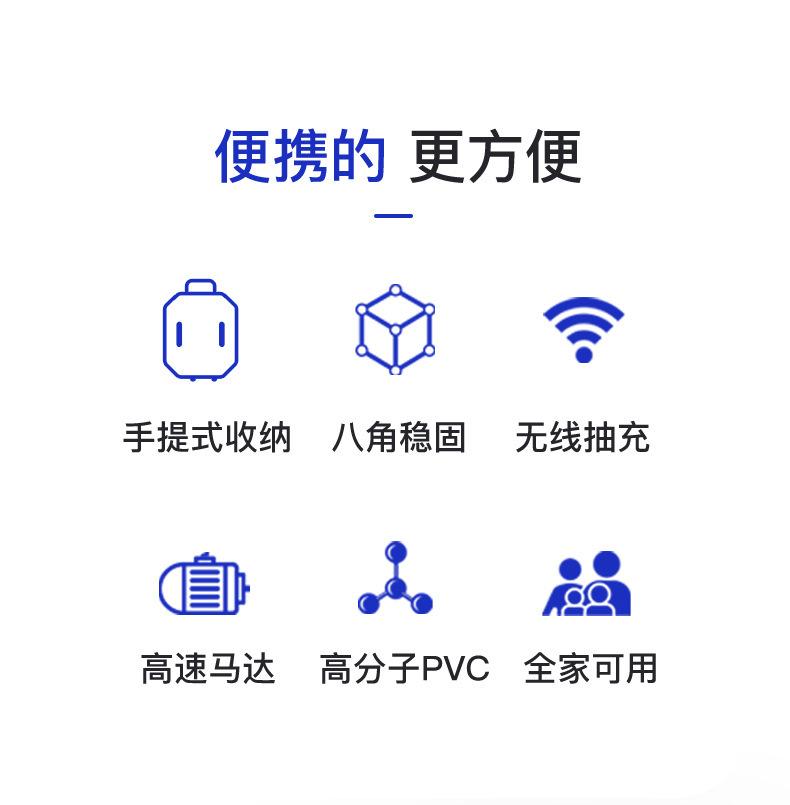 便携的 更方便

手提式收纳 八角稳固 无线抽充

高速马达 高分子PVC 全家可用