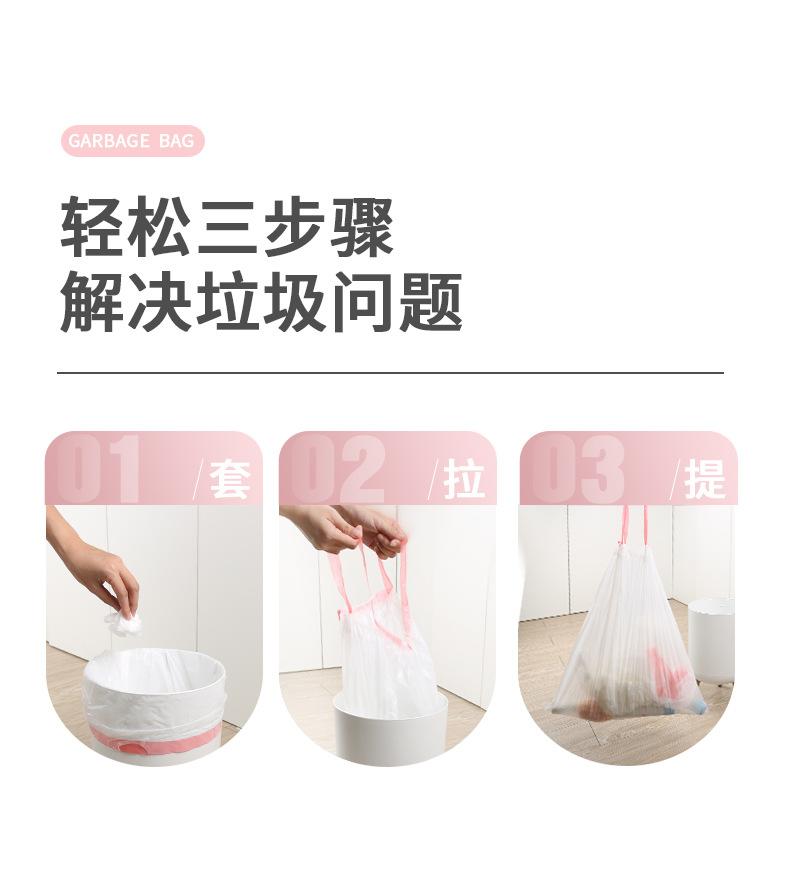 GARBAGE BAG

轻松三步骤
解决垃圾问题

01 /套

02 /拉

03 /提