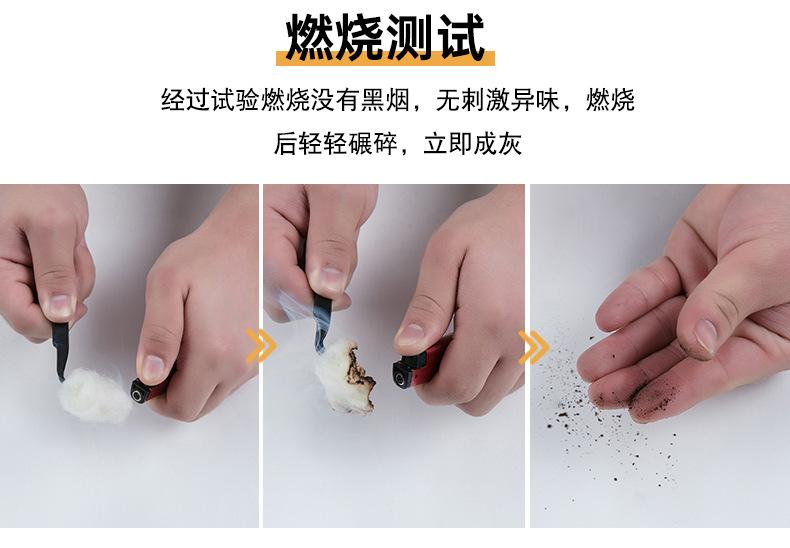 燃烧测试

经过试验燃烧没有黑烟，无刺激异味，燃烧后轻轻碾碎，立即成灰