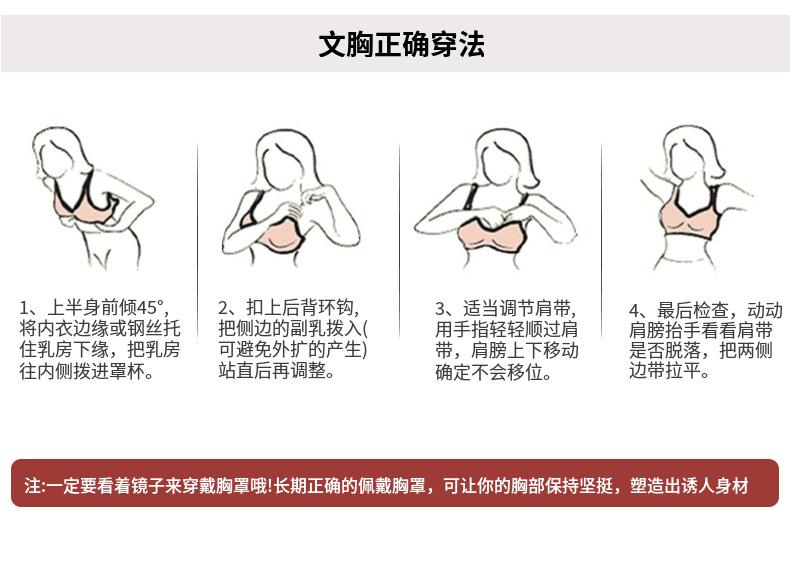 文胸正确穿法

1、上半身前倾45°，将内衣边缘或钢丝托住乳房下缘，把乳房往内侧拨进罩杯。

2、扣上后背环钩，把侧边的副乳拨入(可避免外扩的产生)站直后再调整。

3、适当调节肩带，用手指轻轻顺过肩带，肩膀上下移动确定不会移位。

4、最后检查，动动肩膀抬手看看肩带是否脱落，把两侧边带拉平。

注:一定要看着镜子来穿戴胸罩哦!长期正确的佩戴胸罩，可让你的胸部保持坚挺，塑造出诱人身材