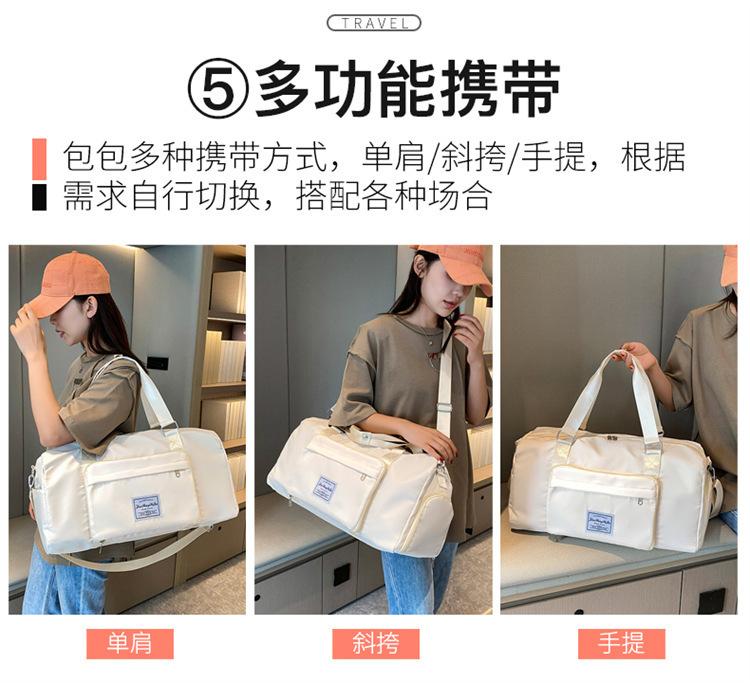 TRAVEL

⑤多功能携带

包包多种携带方式，单肩/斜挎/手提，根据需求自行切换，搭配各种场合

单肩

斜挎

手提