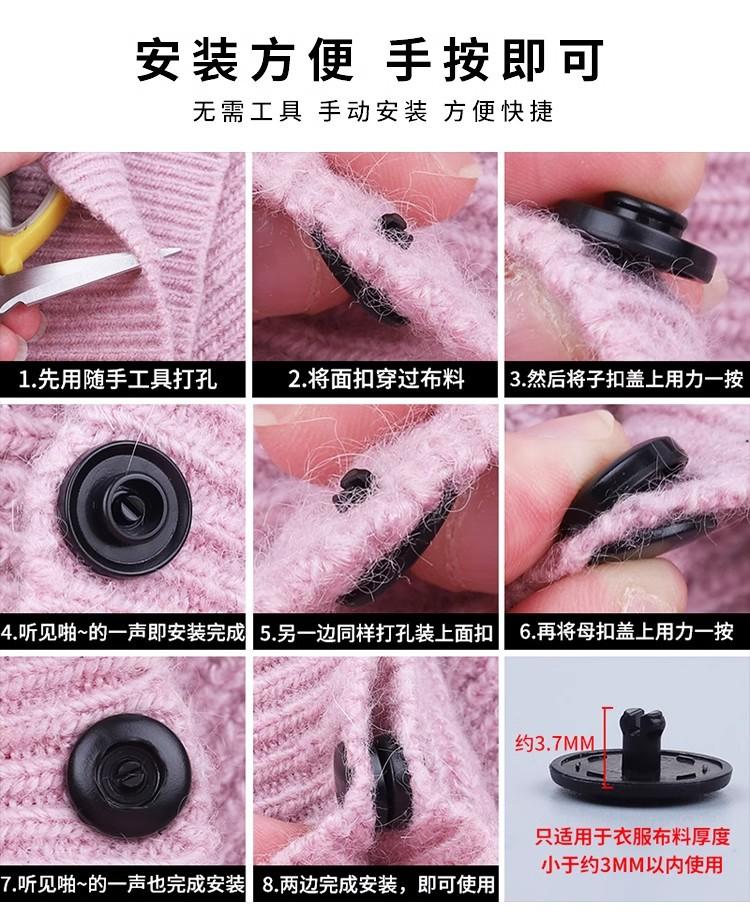 安装方便 手按即可

无需工具 手动安装 方便快捷

1.先用随手工具打孔

2.将面扣穿过布料

3.然后将子扣盖上用力一按

4.听见啪~的一声即安装完成

5.另一边同样打孔装上面扣

6.再将母扣盖上用力一按

7.听见啪~的一声也完成安装

8.两边完成安装，即可使用

约3.7MM

只适用于衣服布料厚度小于约3MM以内使用