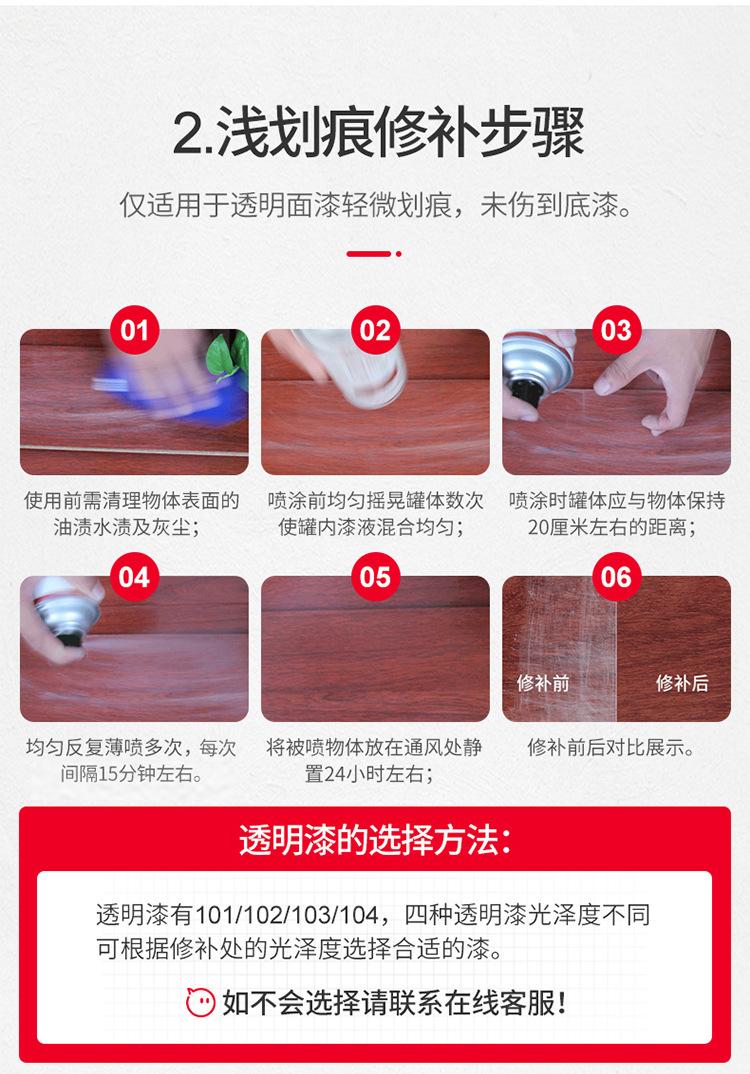 2.浅划痕修补步骤

仅适用于透明面漆轻微划痕，未伤到底漆。

01

使用前需清理物体表面的油渍水渍及灰尘；

02

喷涂前均匀摇晃罐体数次使罐内漆液混合均匀；

03

喷涂时罐体应与物体保持20厘米左右的距离；

04

均匀反复薄喷多次，每次间隔15分钟左右。

05

将被喷物体放在通风处静置24小时左右；

06

修补前

修补后

修补前后对比展示。

透明漆的选择方法：

透明漆有101/102/103/104，四种透明漆光泽度不同可根据修补处的光泽度选择合适的漆。

如不会选择请联系在线客服！