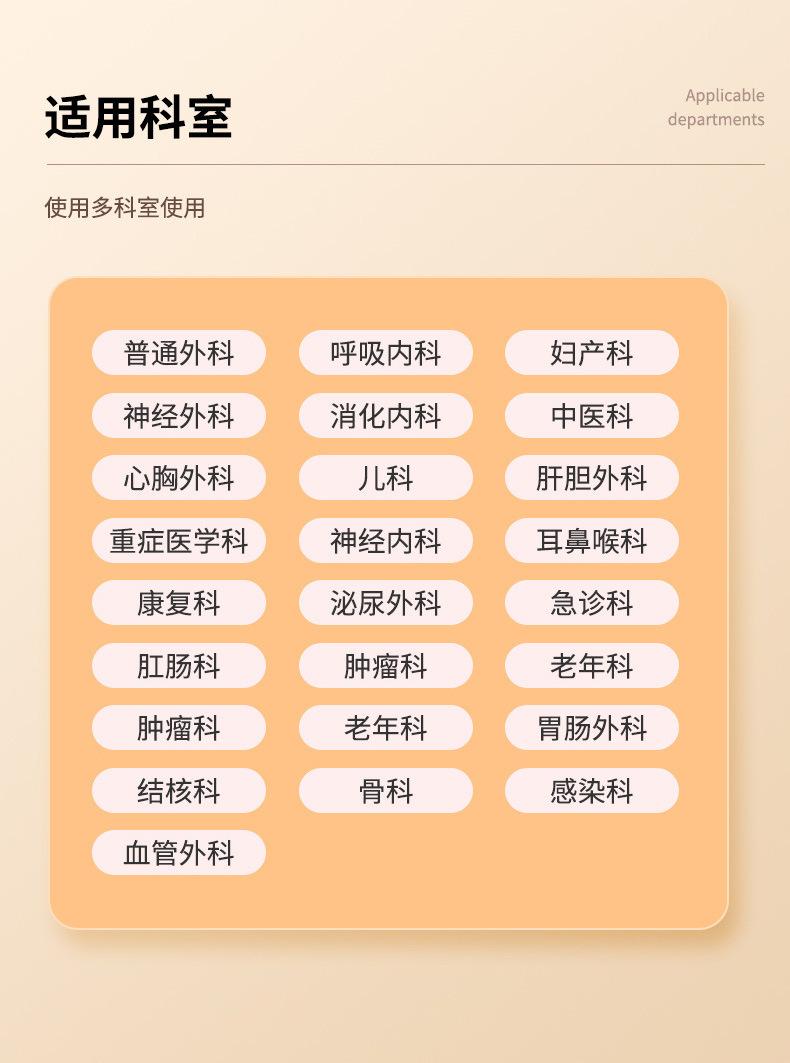 适用科室

Applicable departments

使用多科室使用

普通外科 呼吸内科 妇产科
神经外科 消化内科 中医科
心胸外科 儿科 肝胆外科
重症医学科 神经内科 耳鼻喉科
康复科 泌尿外科 急诊科
肛肠科 肿瘤科 老年科
肿瘤科 老年科 胃肠外科
结核科 骨科 感染科
血管外科