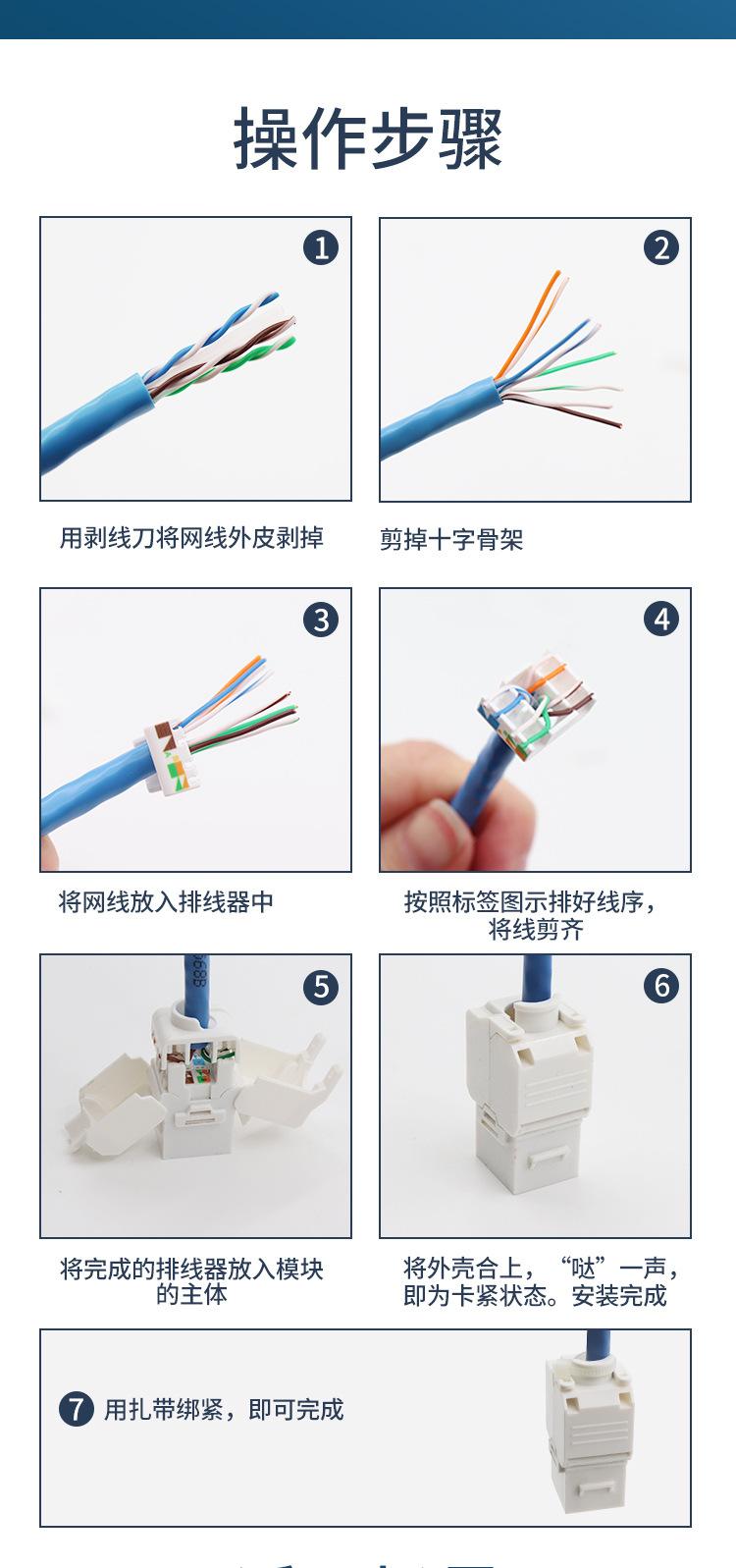 操作步骤

1

用剥线刀将网线外皮剥掉

2

剪掉十字骨架

3

将网线放入排线器中

4

按照标签图示排好线序，将线剪齐

5

将完成的排线器放入模块的主体

6

将外壳合上，“哒”一声，即为卡紧状态。安装完成

7 用扎带绑紧，即可完成