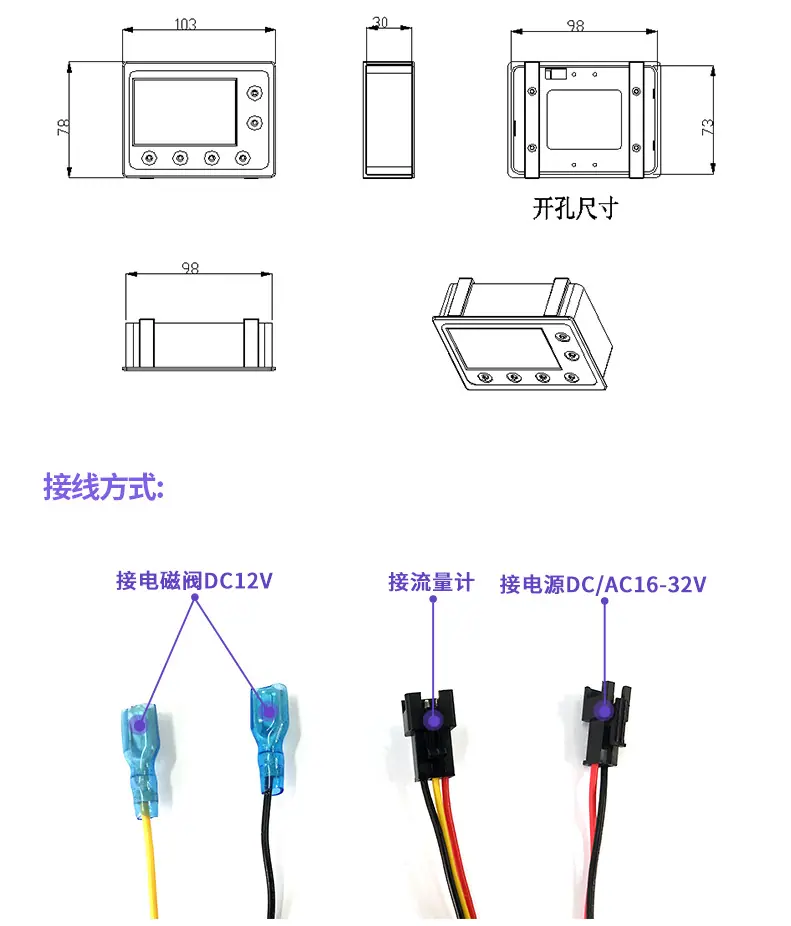 103

78

30

98

73

开孔尺寸

98

接线方式:

接电磁阀DC12V

接流量计

接电源DC/AC16-32V