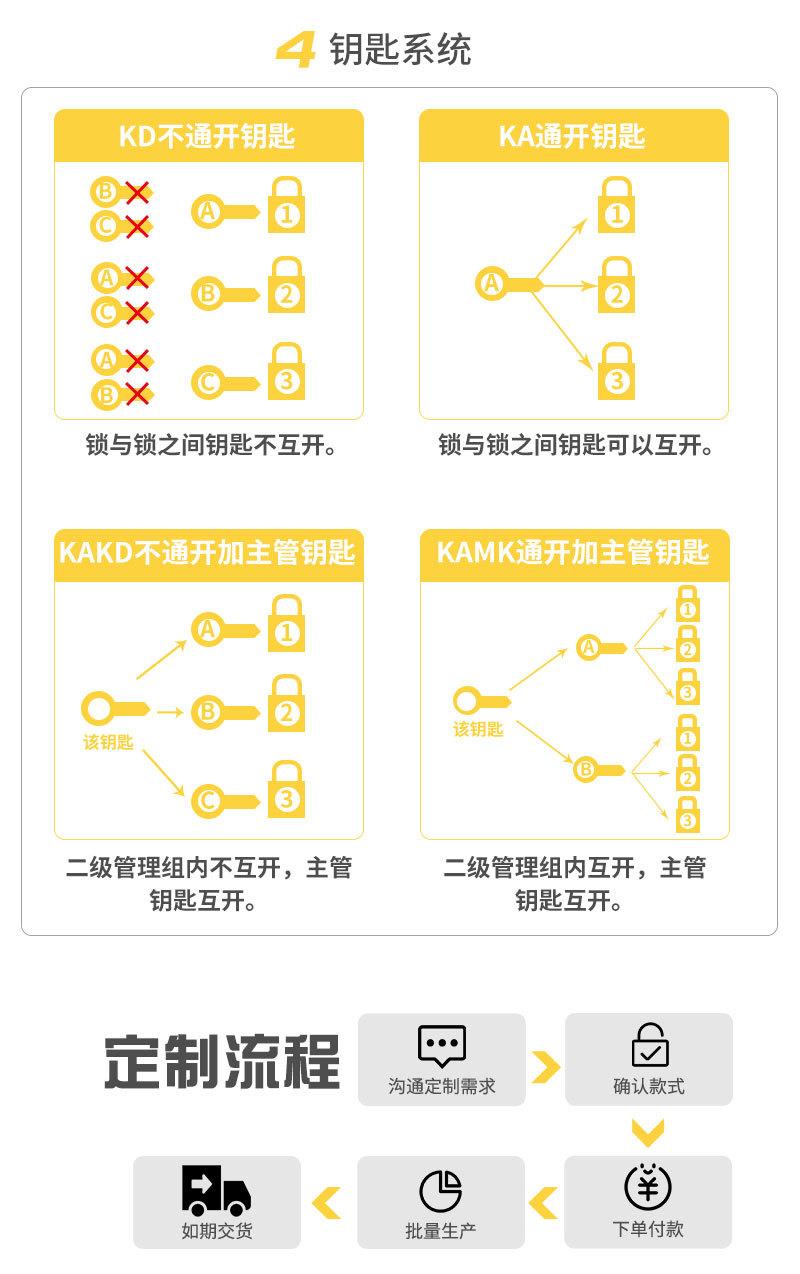 4 钥匙系统

KD不通开钥匙

B C A 1
A C B 2
A B C 3

锁与锁之间钥匙不互开。

KA通开钥匙

A 1 2 3

锁与锁之间钥匙可以互开。

KAKD不通开加主管钥匙

该钥匙 A 1 B 2 C 3

二级管理组内不互开，主管钥匙互开。

KAMK通开加主管钥匙

该钥匙 A 1 2 3 B 1 2 3

二级管理组内互开，主管钥匙互开。

定制流程

沟通定制需求
确认款式
下单付款
批量生产
如期交货