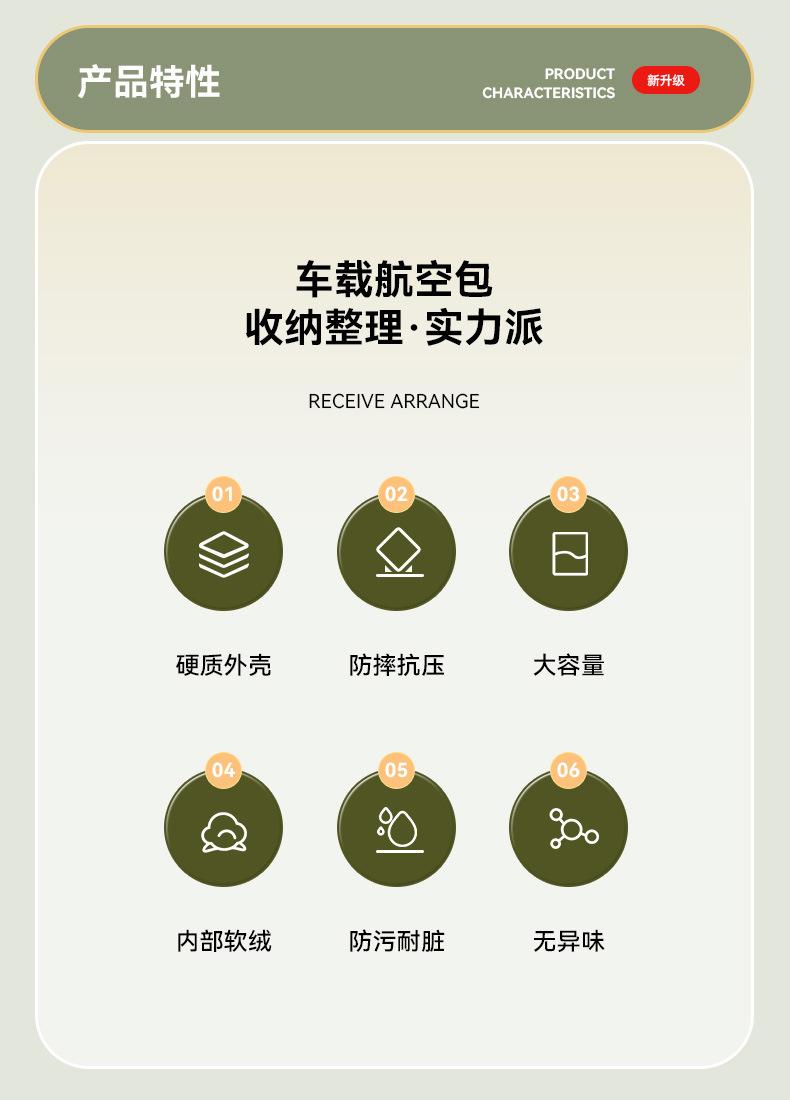 产品特性

PRODUCT
CHARACTERISTICS

新升级

车载航空包
收纳整理·实力派

RECEIVE ARRANGE

01

硬质外壳

02

防摔抗压

03

大容量

04

内部软绒

05

防污耐脏

06

无异味