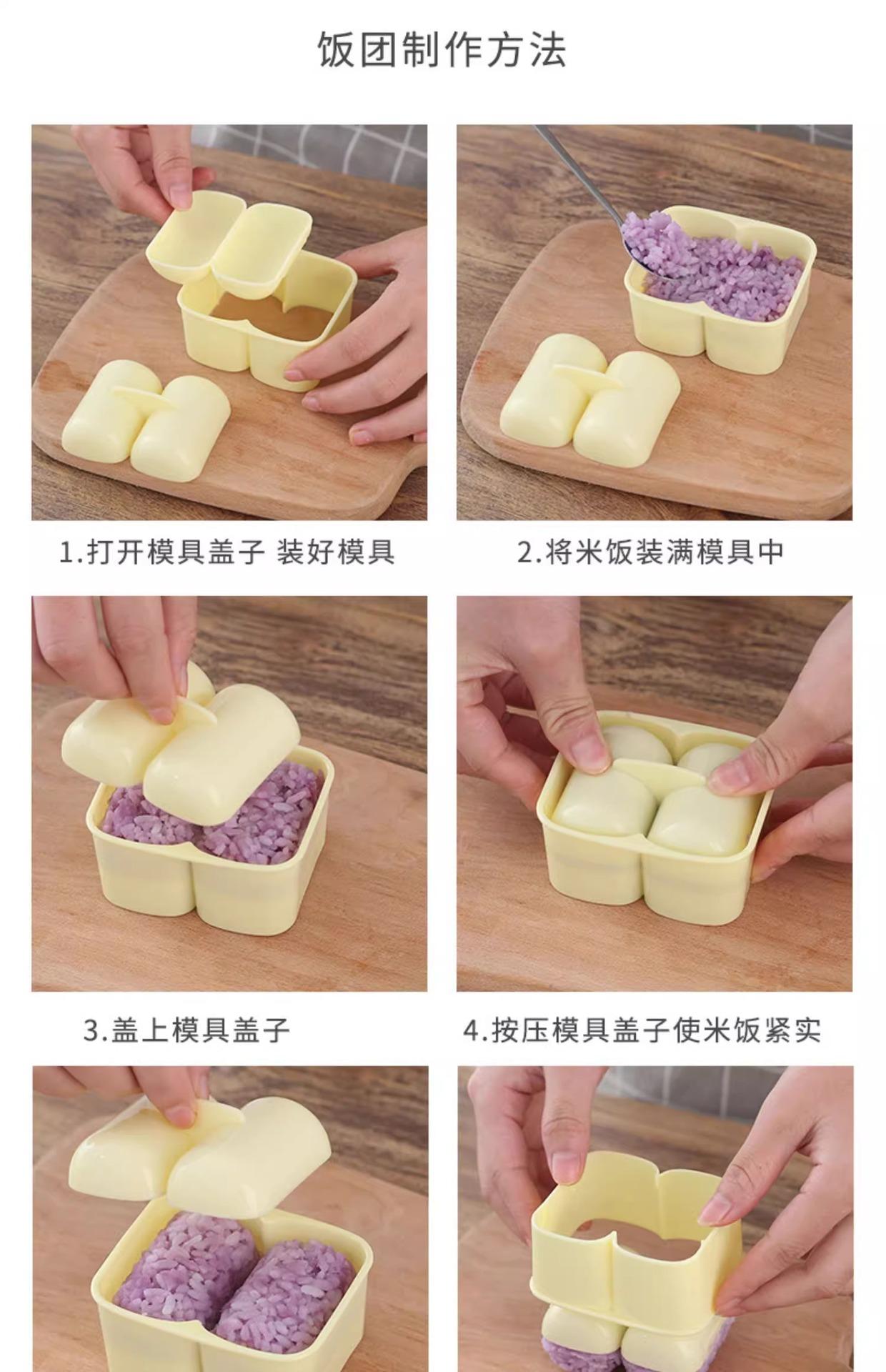 饭团制作方法

1.打开模具盖子 装好模具

2.将米饭装满模具中

3.盖上模具盖子

4.按压模具盖子使米饭紧实