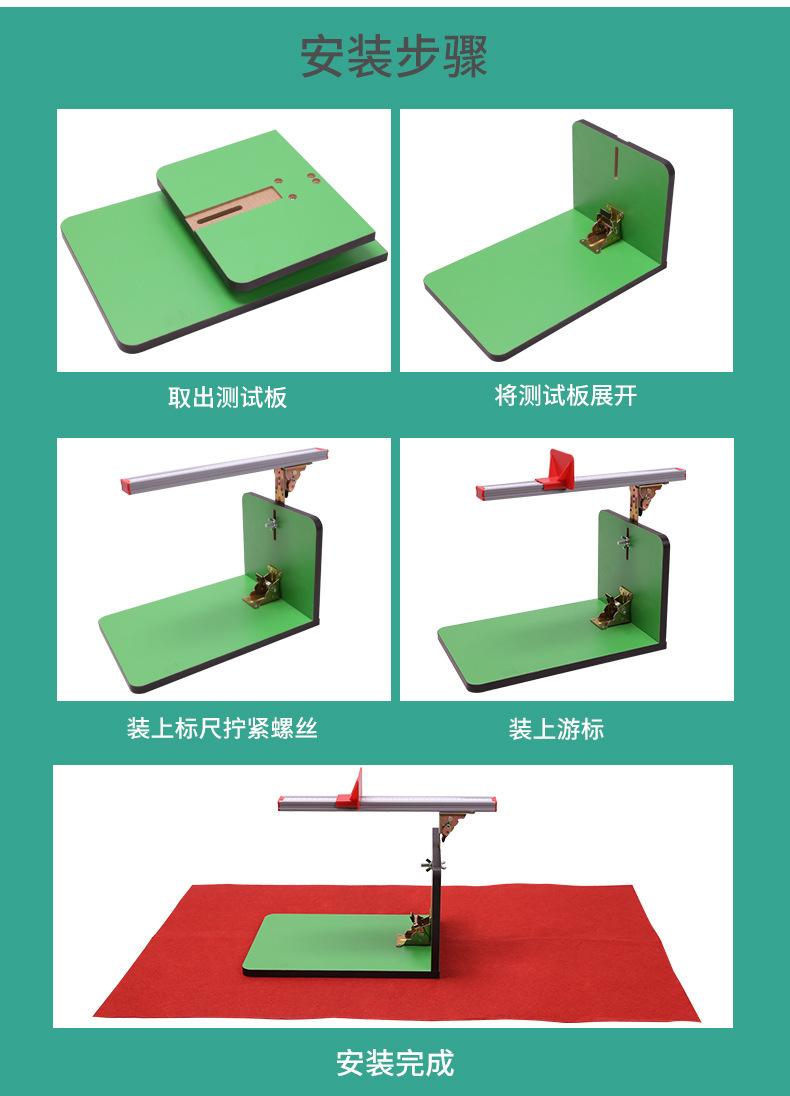 安装步骤

取出测试板

将测试板展开

装上标尺拧紧螺丝

装上游标

安装完成