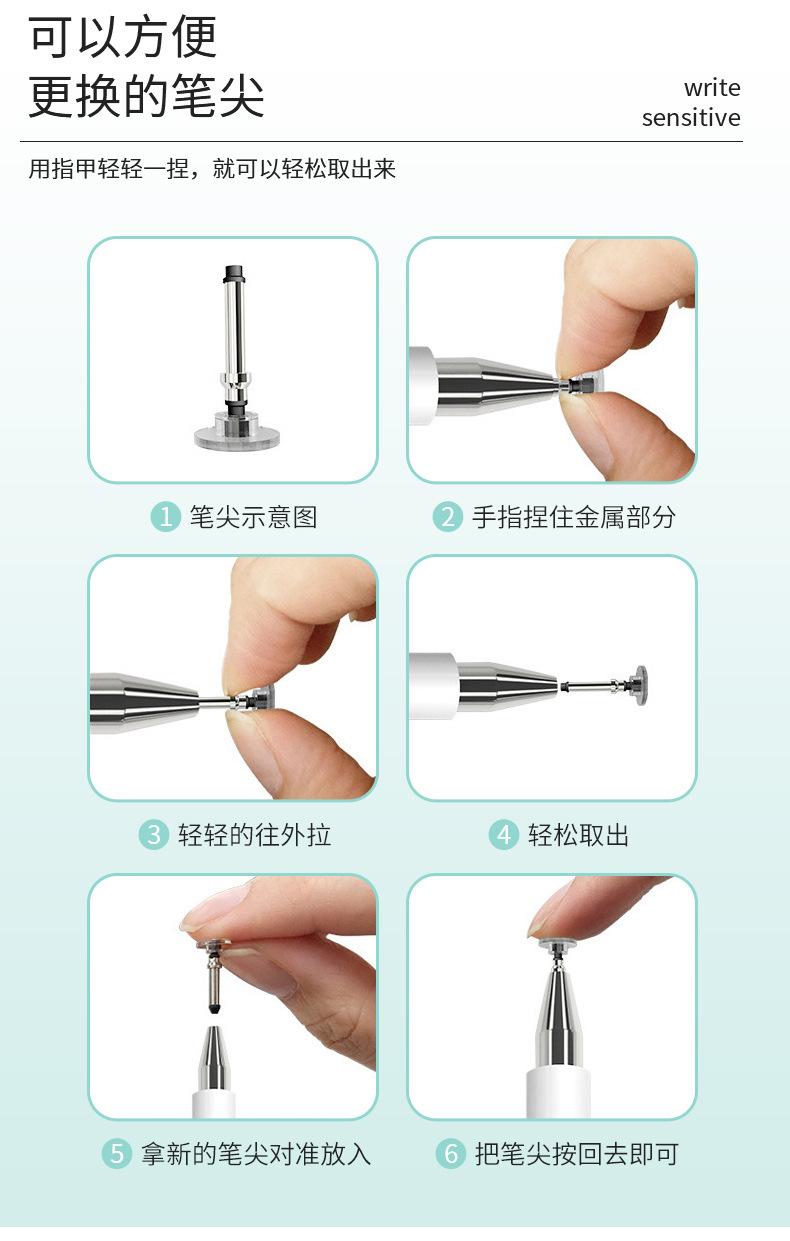 可以方便
更换的笔尖

write
sensitive

用指甲轻轻一捏，就可以轻松取出来

1 笔尖示意图

2 手指捏住金属部分

3 轻轻的往外拉

4 轻松取出

5 拿新的笔尖对准放入

6 把笔尖按回去即可