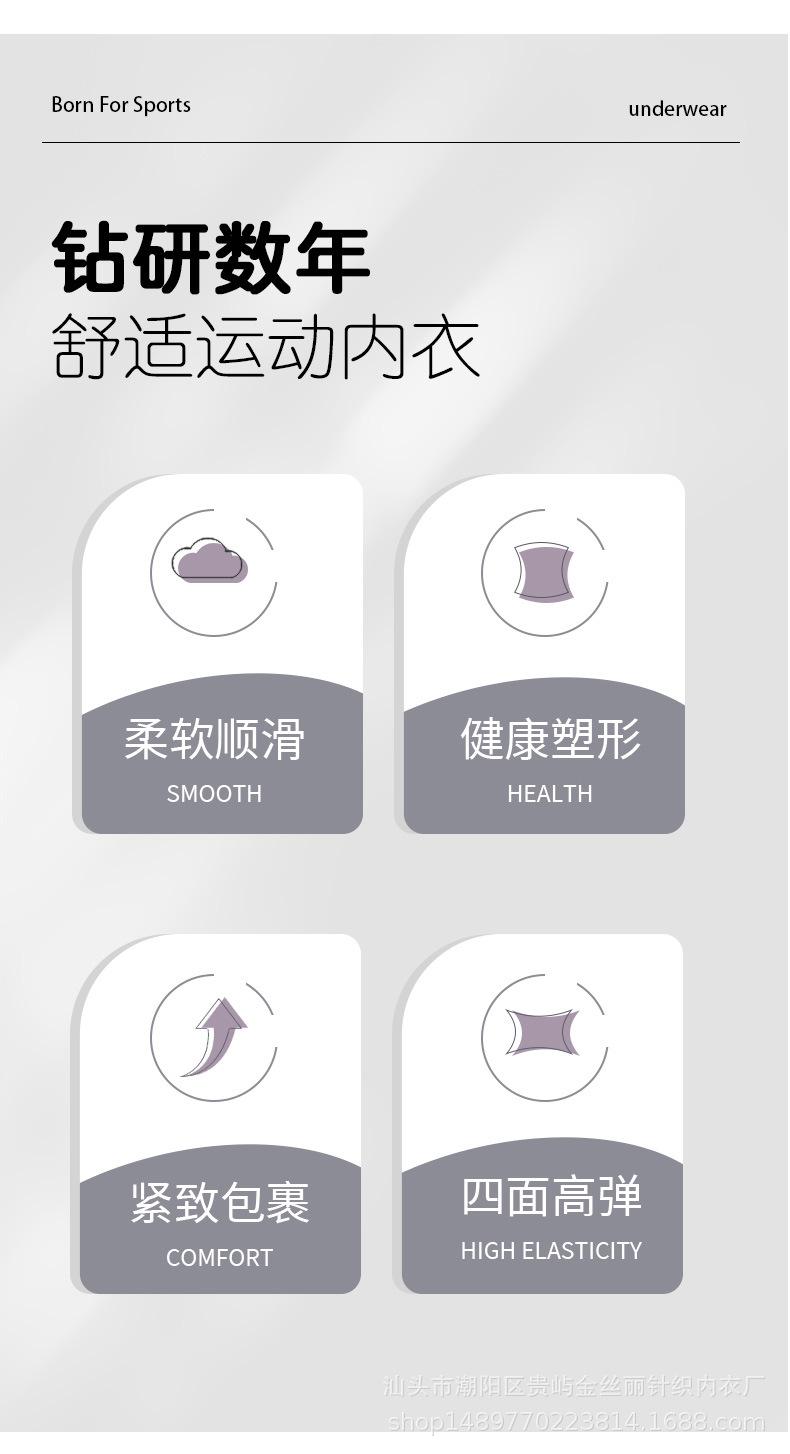 Born For Sports

underwear

钻研数年
舒适运动内衣

柔软顺滑
SMOOTH

健康塑形
HEALTH

紧致包裹
COMFORT

四面高弹
HIGH ELASTICITY

汕头市潮阳区贵屿金丝丽针织内衣厂
shop1489770223814.1688.com