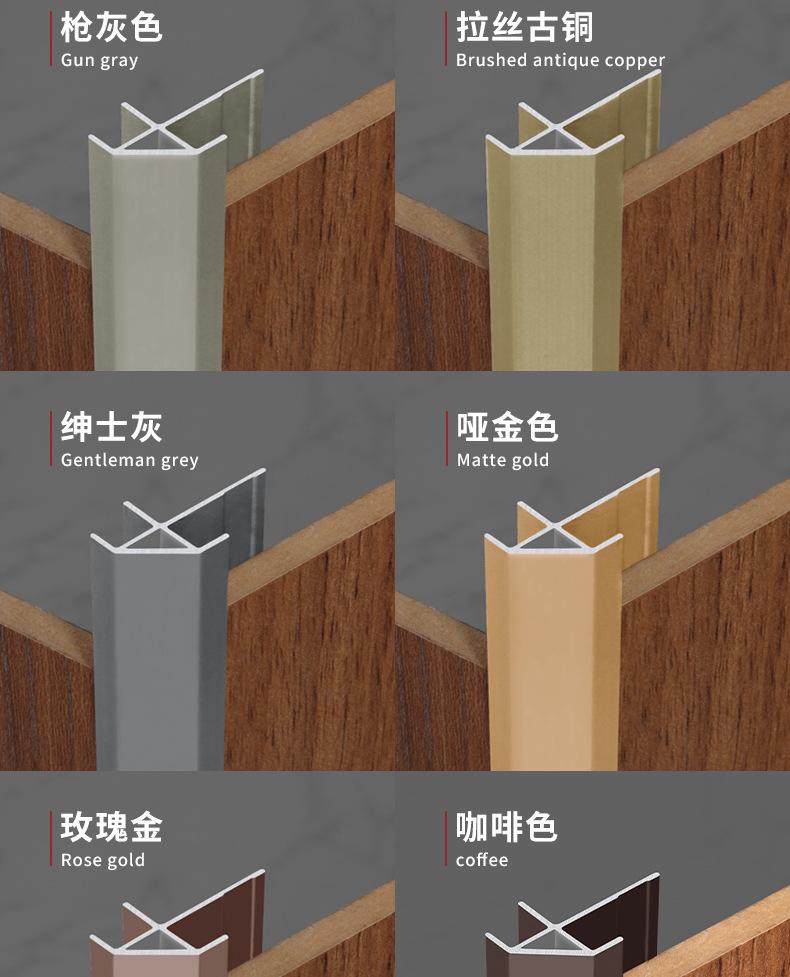 枪灰色
Gun gray

拉丝古铜
Brushed antique copper

绅士灰
Gentleman grey

哑金色
Matte gold

玫瑰金
Rose gold

咖啡色
coffee