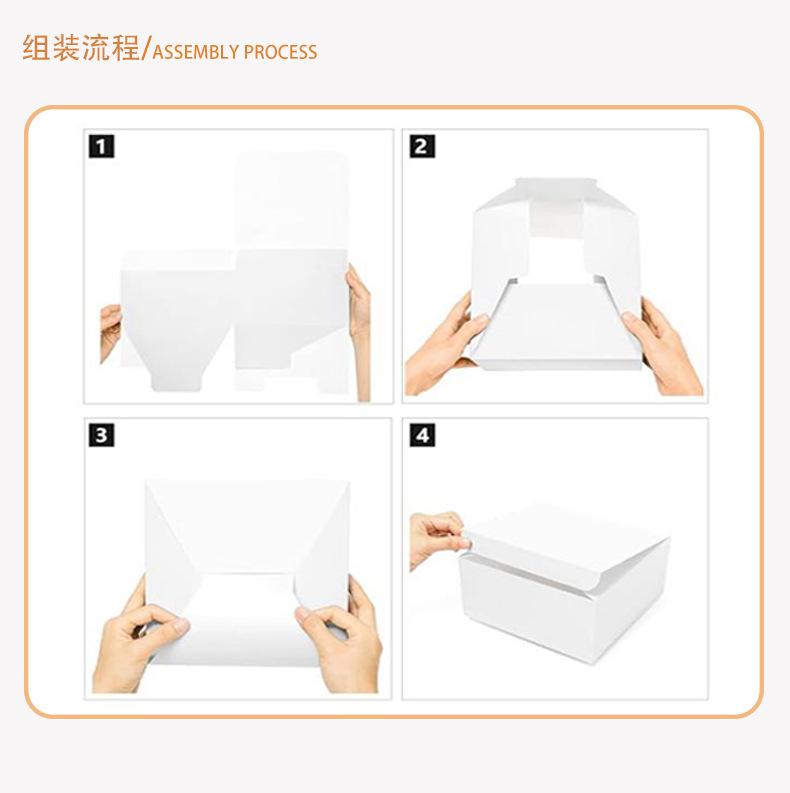 组装流程/ASSEMBLY PROCESS

1

2

3

4