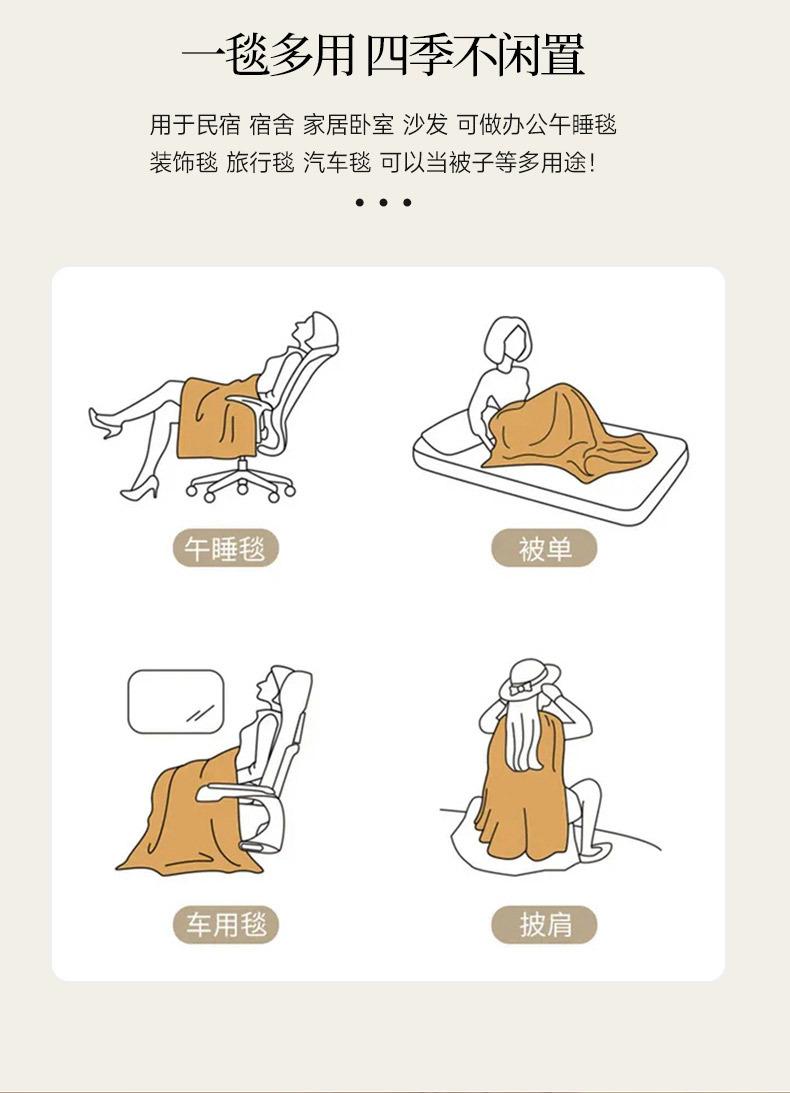 一毯多用 四季不闲置

用于民宿 宿舍 家居卧室 沙发 可做办公午睡毯
装饰毯 旅行毯 汽车毯 可以当被子等多用途!

• • •

午睡毯

被单

车用毯

披肩