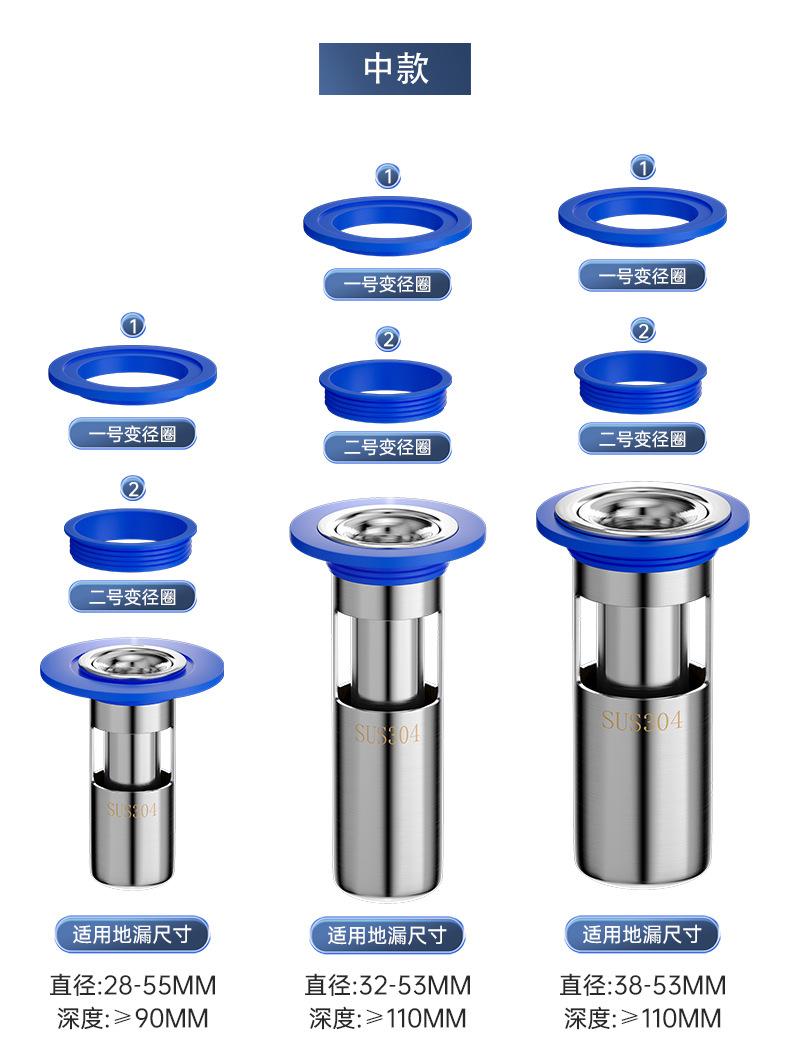 中款

1
一号变径圈
2
二号变径圈
SUS304
适用地漏尺寸
直径:28-55MM
深度:≥90MM

1
一号变径圈
2
二号变径圈
SUS304
适用地漏尺寸
直径:32-53MM
深度:≥110MM

1
一号变径圈
2
二号变径圈
SUS304
适用地漏尺寸
直径:38-53MM
深度:≥110MM