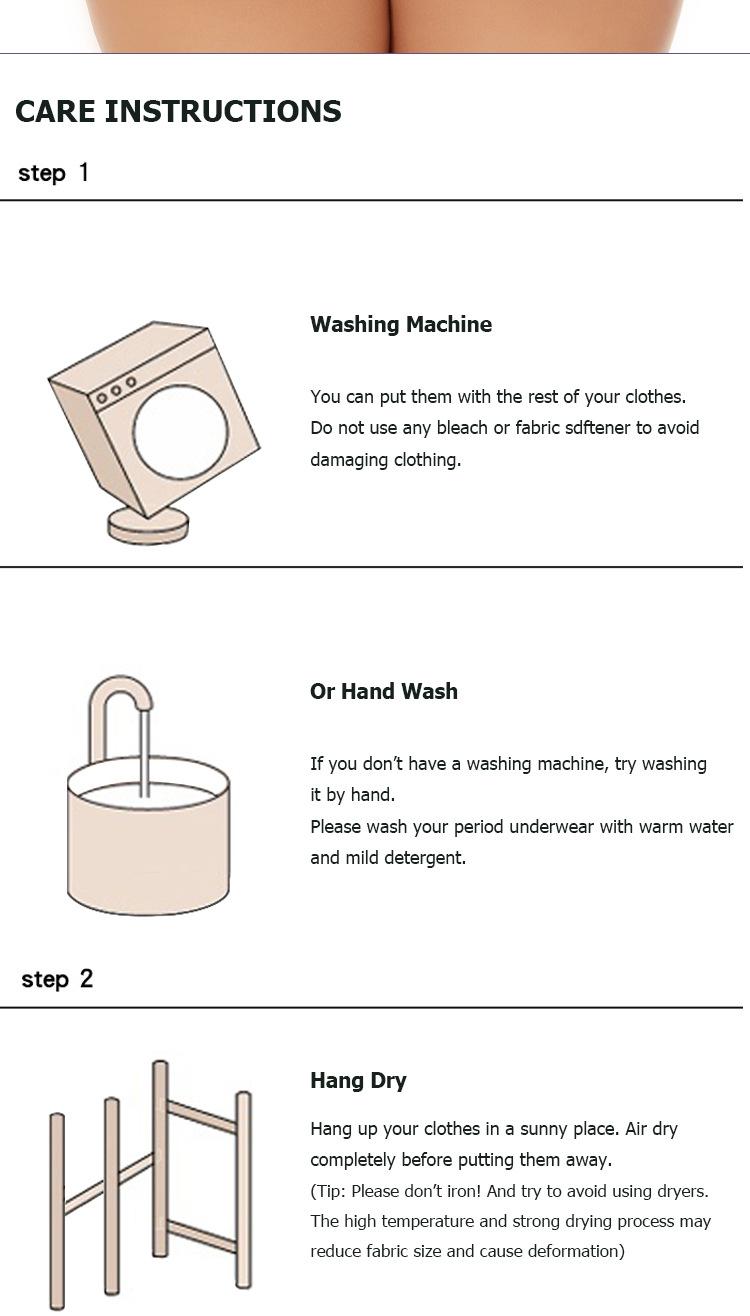 CARE INSTRUCTIONS

step 1

Washing Machine

You can put them with the rest of your clothes. Do not use any bleach or fabric sdftener to avoid damaging clothing.

Or Hand Wash

If you don't have a washing machine, try washing it by hand.
Please wash your period underwear with warm water and mild detergent.

step 2

Hang Dry

Hang up your clothes in a sunny place. Air dry completely before putting them away.
(Tip: Please don't iron! And try to avoid using dryers. The high temperature and strong drying process may reduce fabric size and cause deformation)