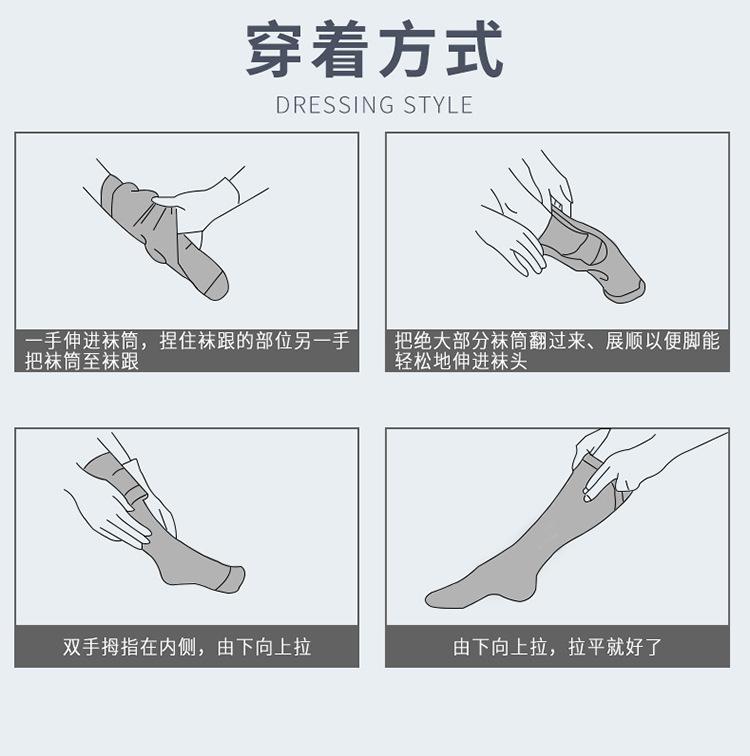 穿着方式

DRESSING STYLE

一手伸进袜筒，捏住袜跟的部位另一手把袜筒至袜跟

把绝大部分袜筒翻过来、展顺以便脚能轻松地伸进袜头

双手拇指在内侧，由下向上拉

由下向上拉，拉平就好了