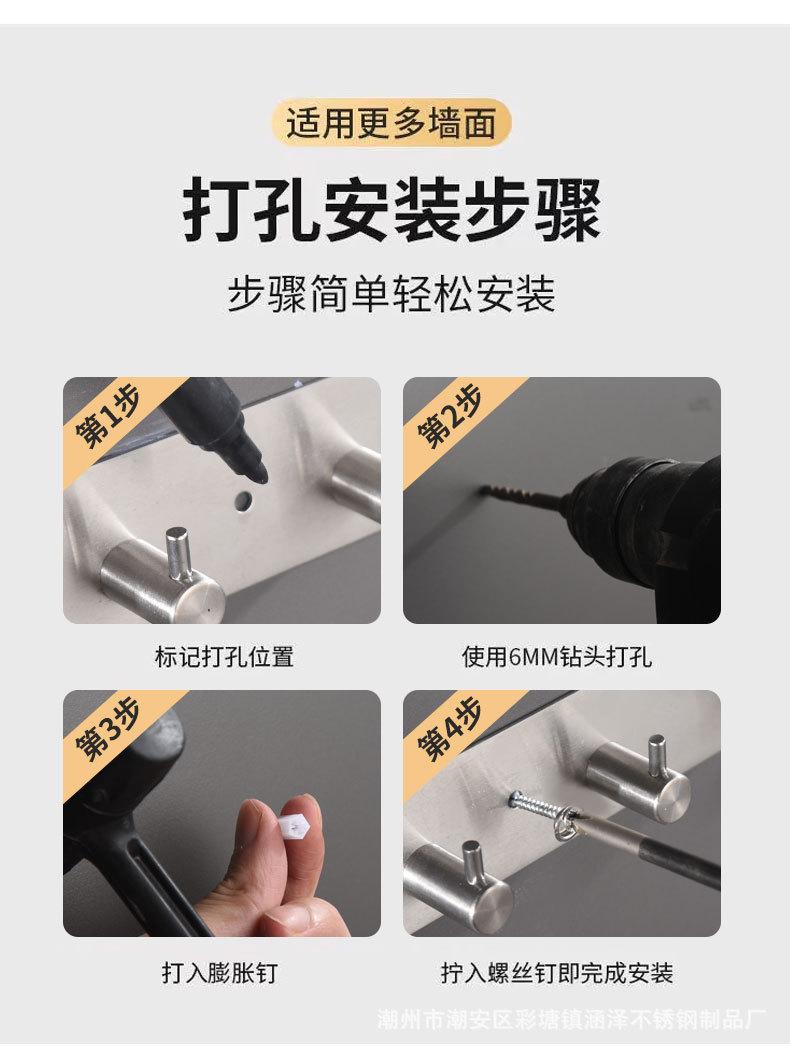 适用更多墙面

打孔安装步骤

步骤简单轻松安装

第1步

标记打孔位置

第2步

使用6MM钻头打孔

第3步

打入膨胀钉

第4步

拧入螺丝钉即完成安装

潮州市潮安区彩塘镇涵泽不锈钢制品厂