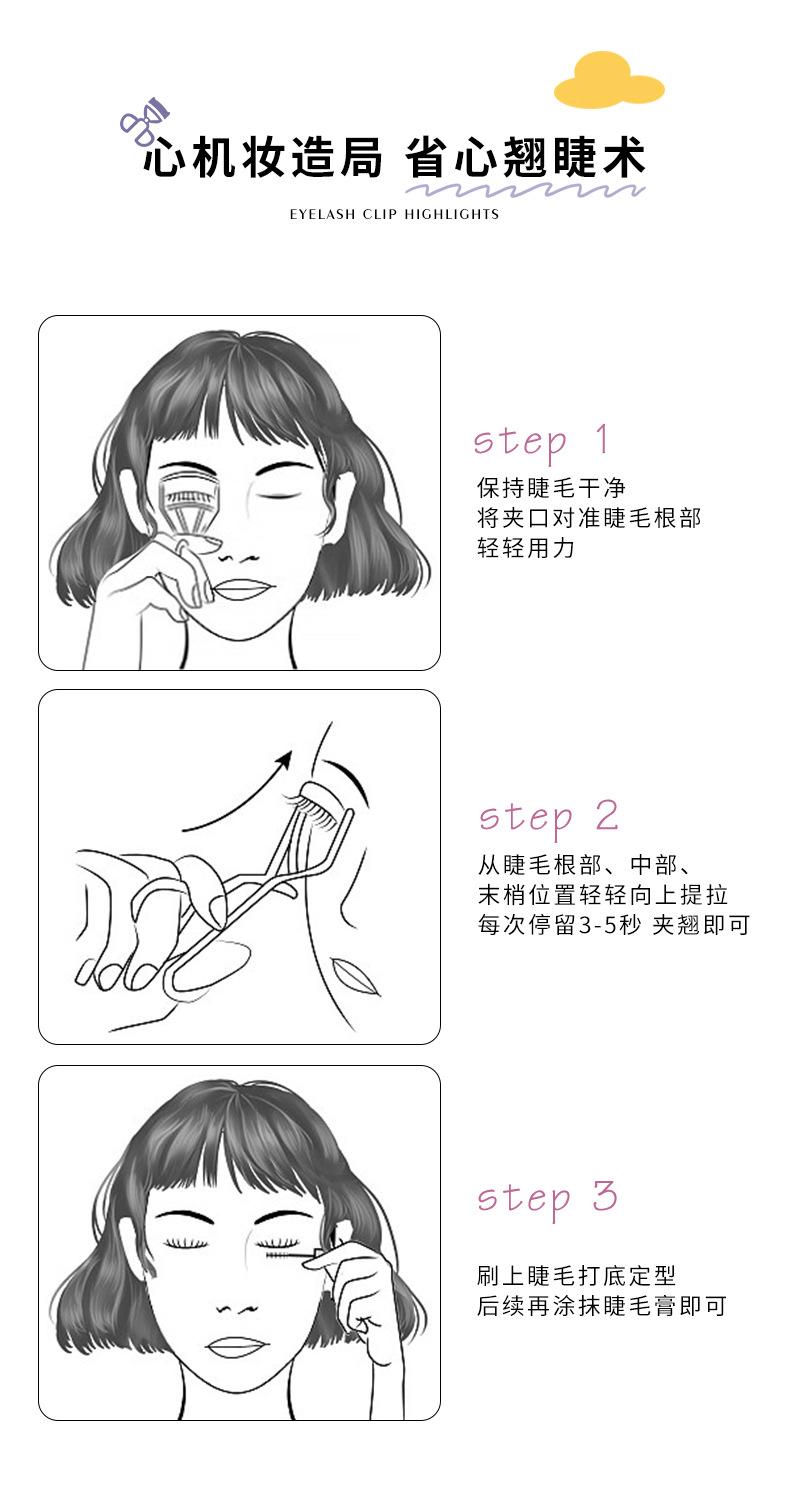 心机妆造局 省心翘睫术

EYELASH CLIP HIGHLIGHTS

step 1

保持睫毛干净
将夹口对准睫毛根部
轻轻用力

step 2

从睫毛根部、中部、
末梢位置轻轻向上提拉
每次停留3-5秒 夹翘即可

step 3

刷上睫毛打底定型
后续再涂抹睫毛膏即可