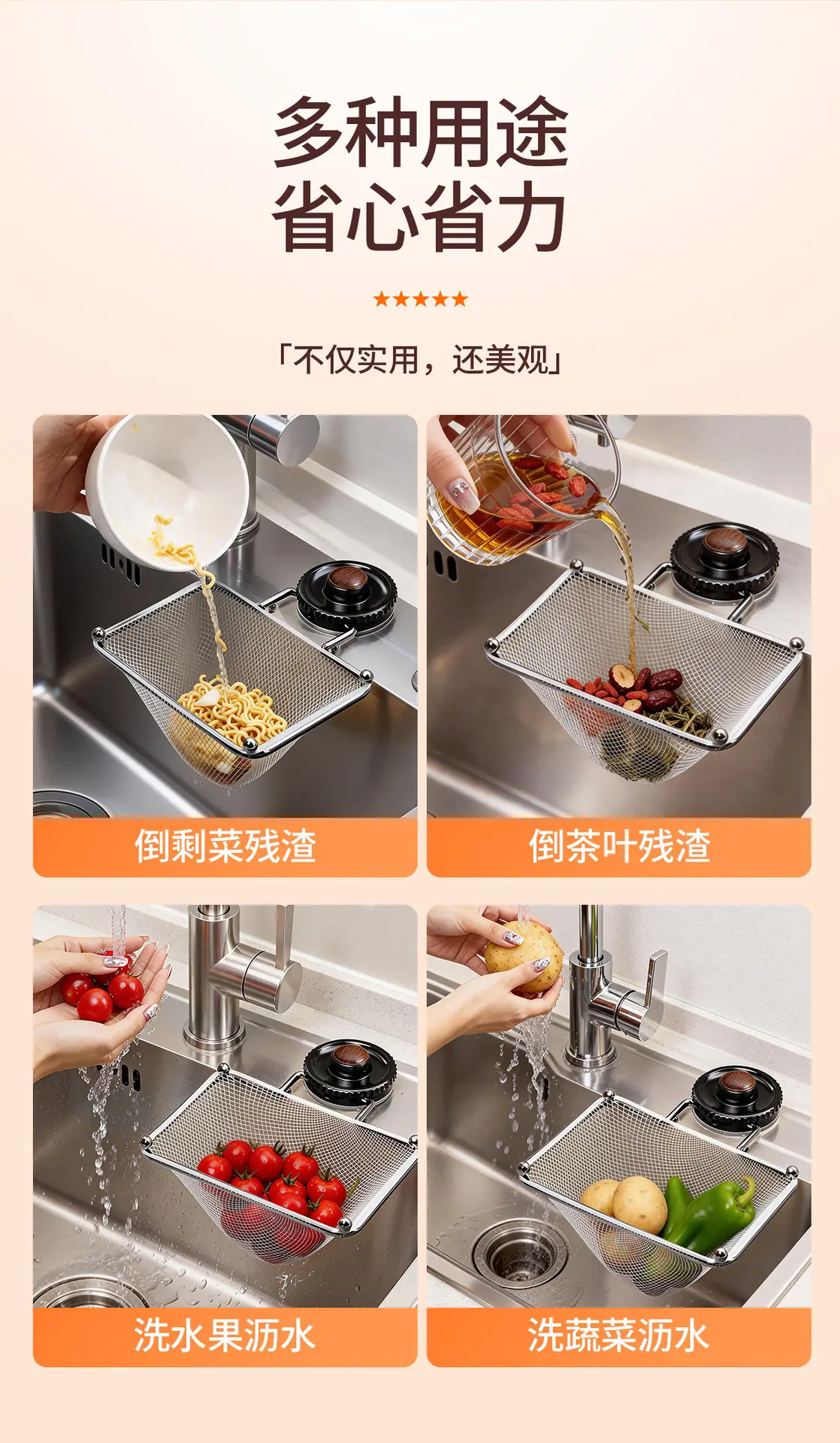 多种用途
省心省力

★★★★★

「不仅实用，还美观」

倒剩菜残渣

倒茶叶残渣

洗水果沥水

洗蔬菜沥水