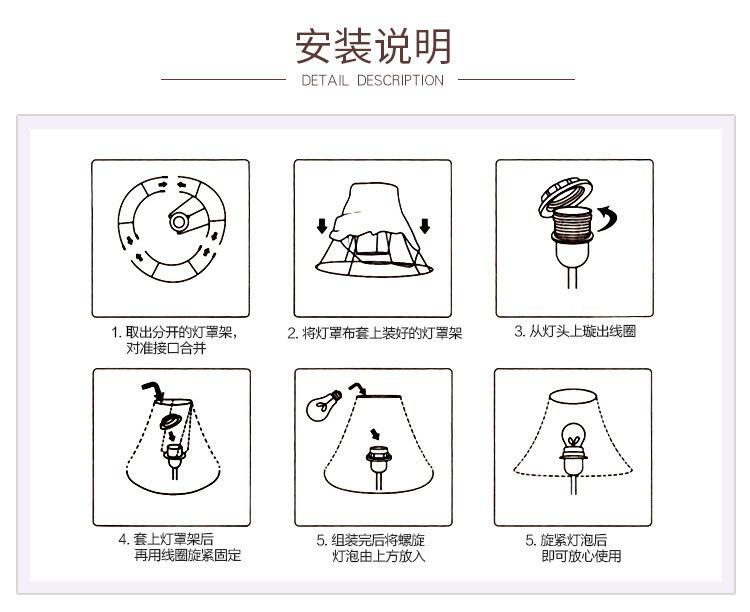 安装说明

DETAIL DESCRIPTION

1. 取出分开的灯罩架，对准接口合并

2. 将灯罩布套上装好的灯罩架

3. 从灯头上旋出线圈

4. 套上灯罩架后再用线圈旋紧固定

5. 组装完后将螺旋灯泡由上方放入

5. 旋紧灯泡后即可放心使用