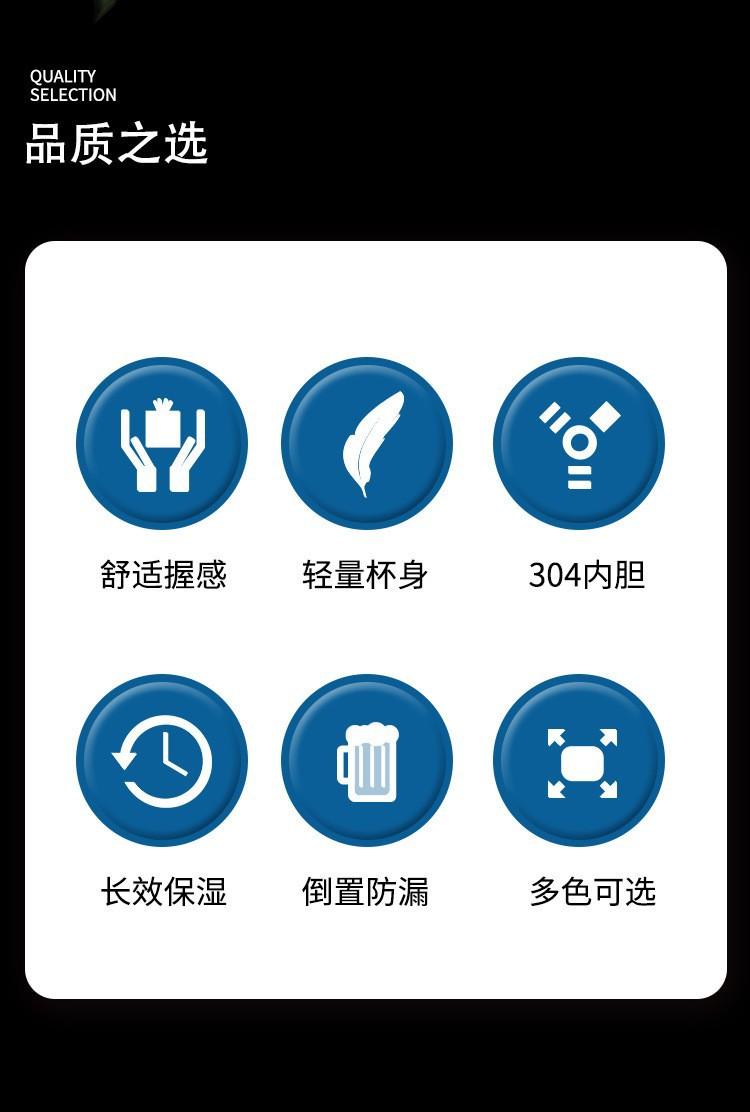 QUALITY
SELECTION

品质之选

舒适握感

轻量杯身

304内胆

长效保湿

倒置防漏

多色可选