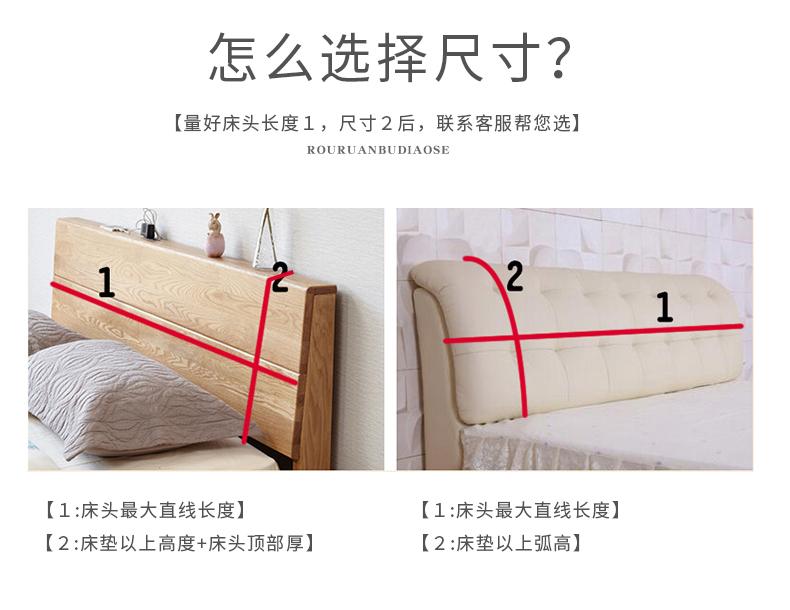 怎么选择尺寸?

【量好床头长度1，尺寸2后，联系客服帮您选】

ROURUANBUDIAOSE

1

2

2

1

【1:床头最大直线长度】

【2:床垫以上高度+床头顶部厚】

【1:床头最大直线长度】

【2:床垫以上弧高】