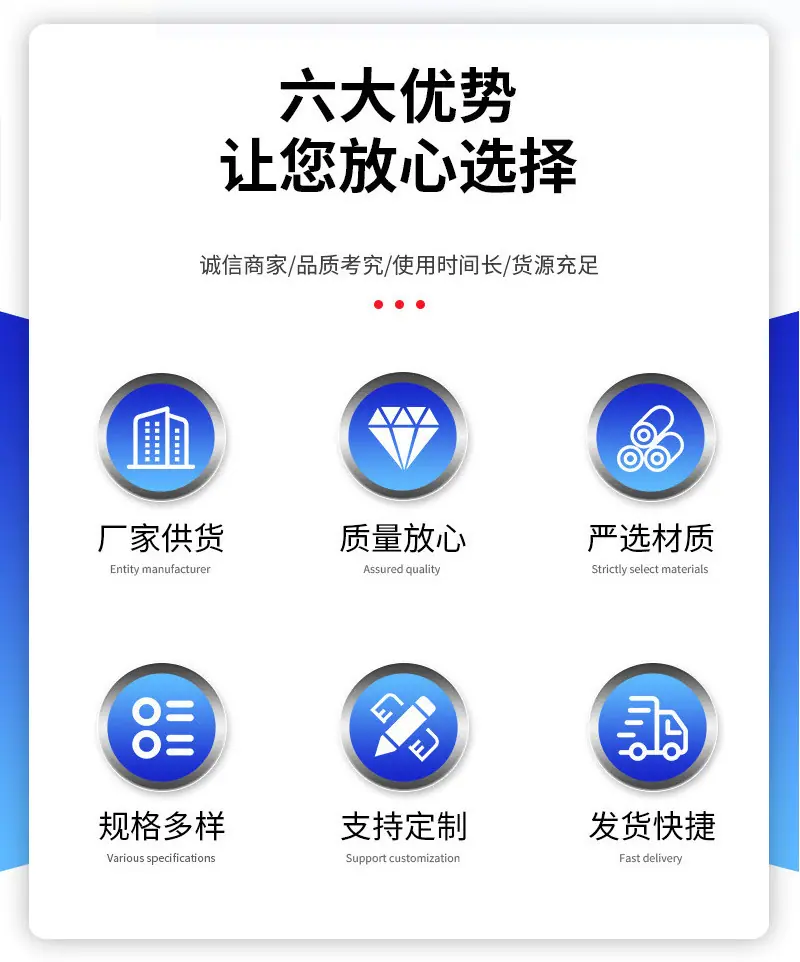 六大优势
让您放心选择

诚信商家/品质考究/使用时间长/货源充足

厂家供货
Entity manufacturer

质量放心
Assured quality

严选材质
Strictly select materials

规格多样
Various specifications

支持定制
Support customization

发货快捷
Fast delivery