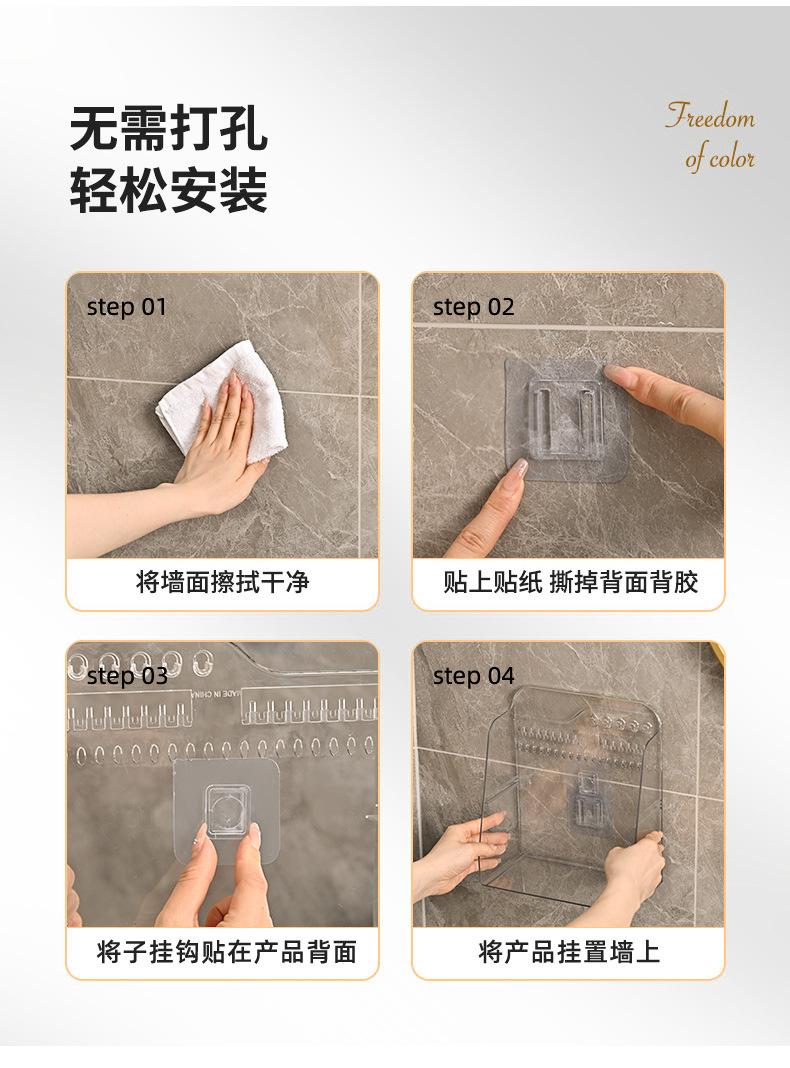 无需打孔
轻松安装

Freedom
of color

step 01
将墙面擦拭干净

step 02
贴上贴纸 撕掉背面背胶

step 03
MADE IN CHINA
将子挂钩贴在产品背面

step 04
将产品挂置墙上