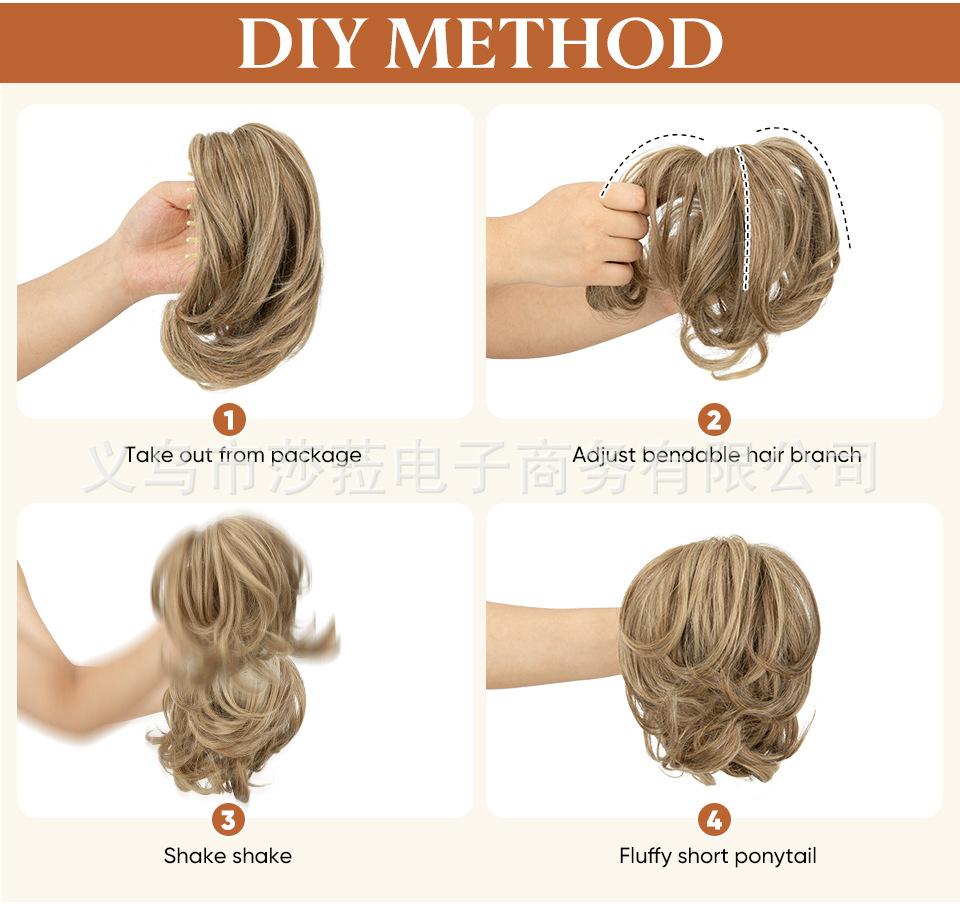 DIY METHOD

1
Take out from package

2
Adjust bendable hair branch

义乌市莎菈电子商务有限公司

3
Shake shake

4
Fluffy short ponytail