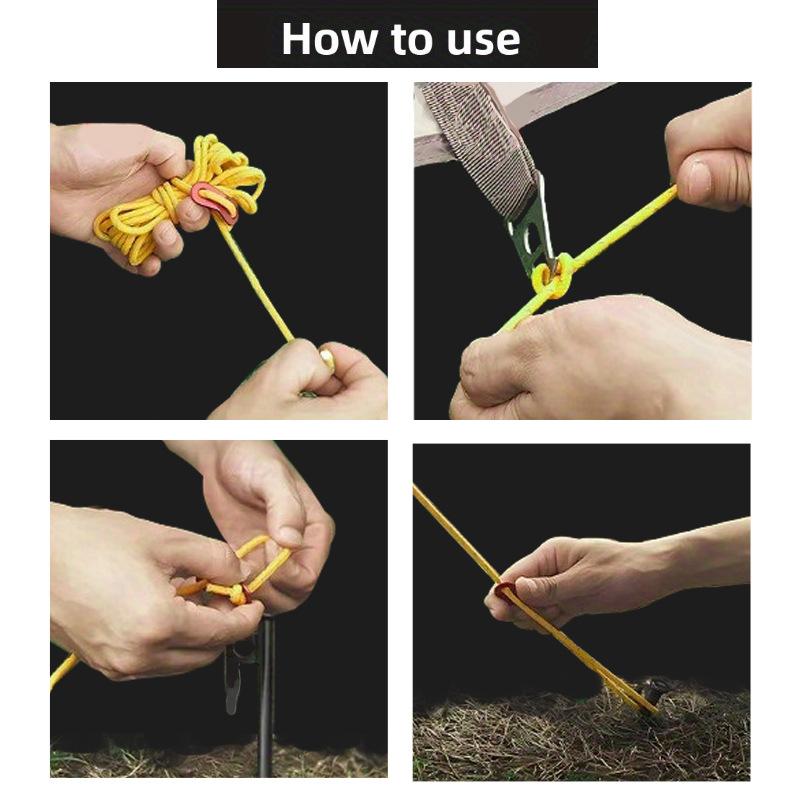 How to use