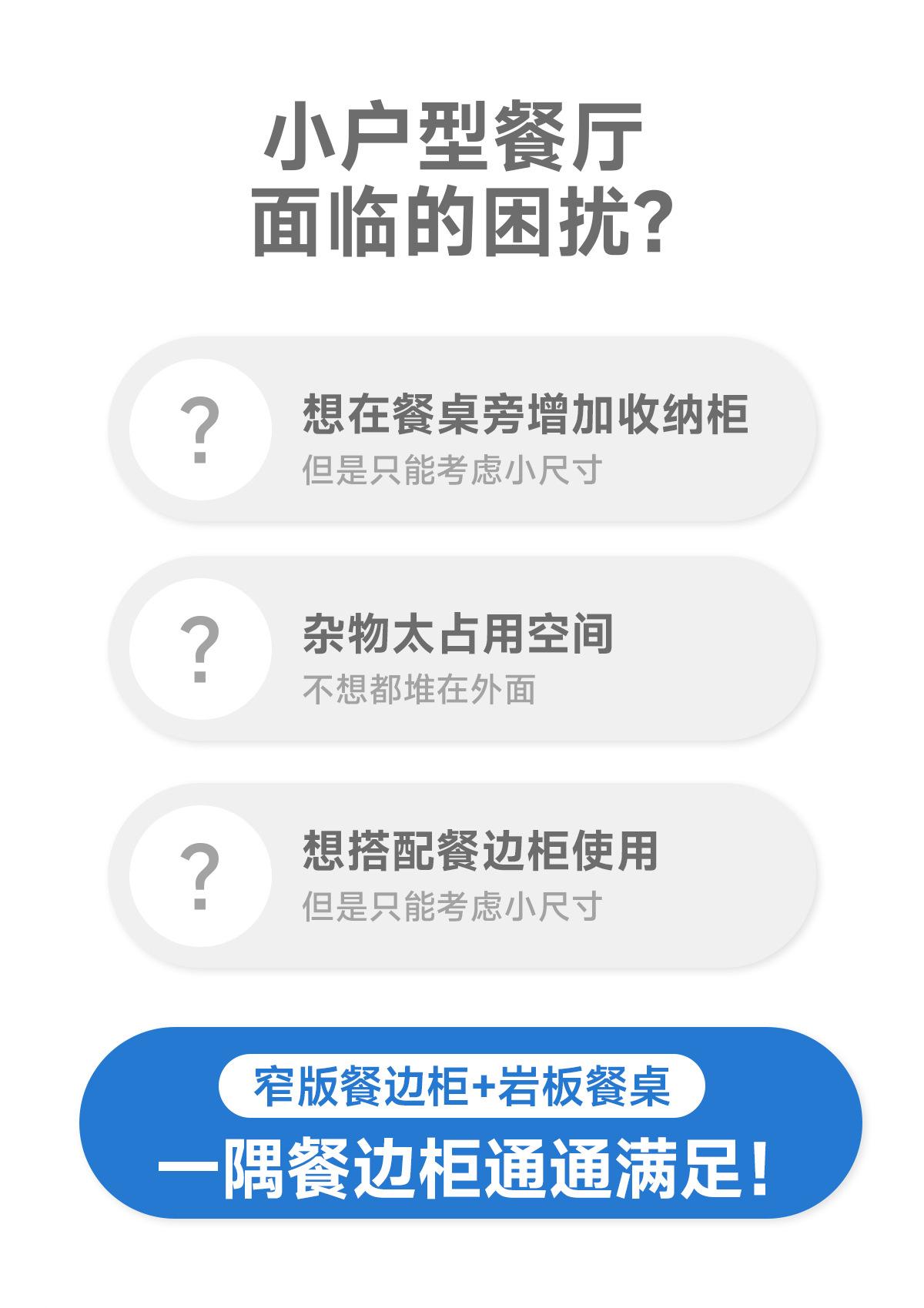 小户型餐厅
面临的困扰?

?

想在餐桌旁增加收纳柜
但是只能考虑小尺寸

?

杂物太占用空间
不想都堆在外面

?

想搭配餐边柜使用
但是只能考虑小尺寸

窄版餐边柜+岩板餐桌
一隅餐边柜通通满足!