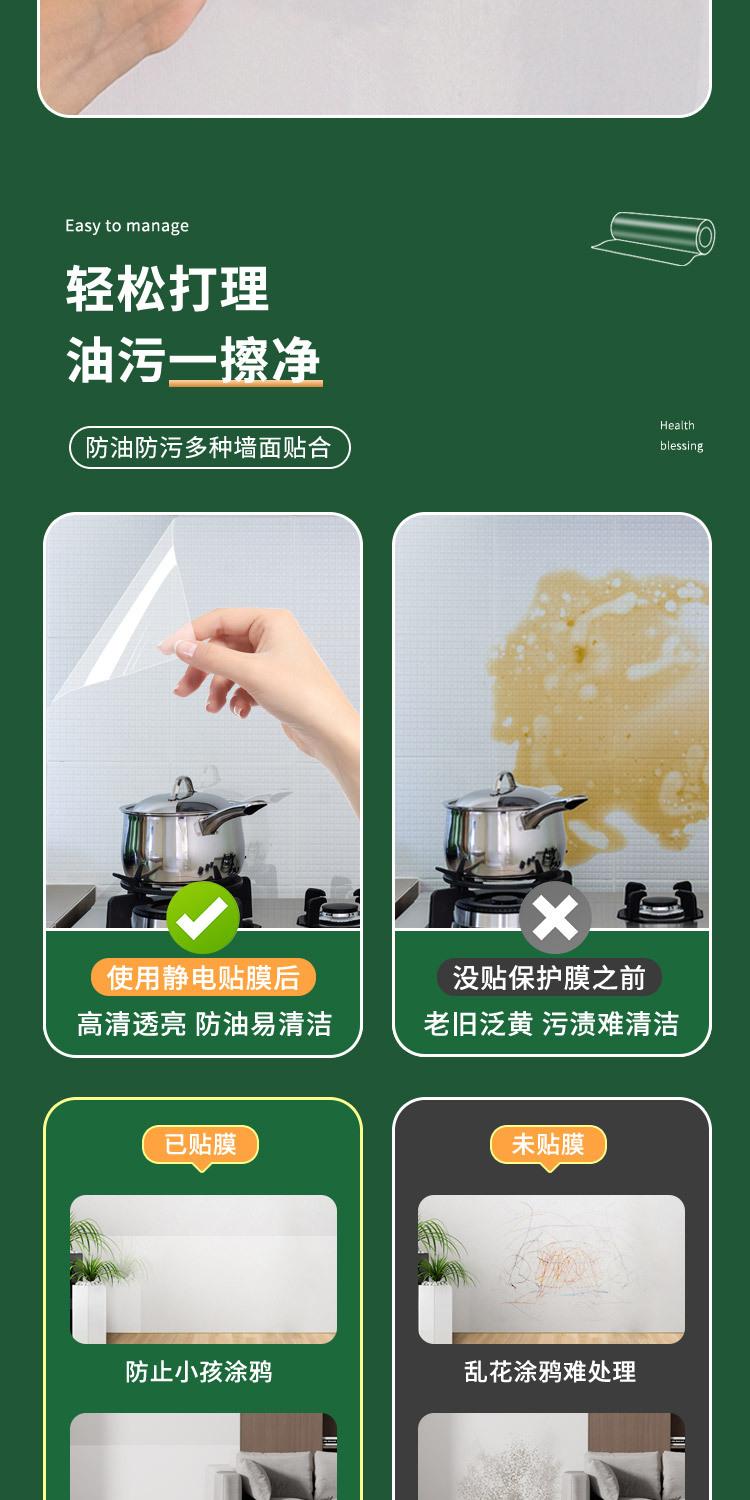 Easy to manage

轻松打理
油污一擦净

防油防污多种墙面贴合

Health blessing

使用静电贴膜后
高清透亮 防油易清洁

没贴保护膜之前
老旧泛黄 污渍难清洁

已贴膜

防止小孩涂鸦

未贴膜

乱花涂鸦难处理