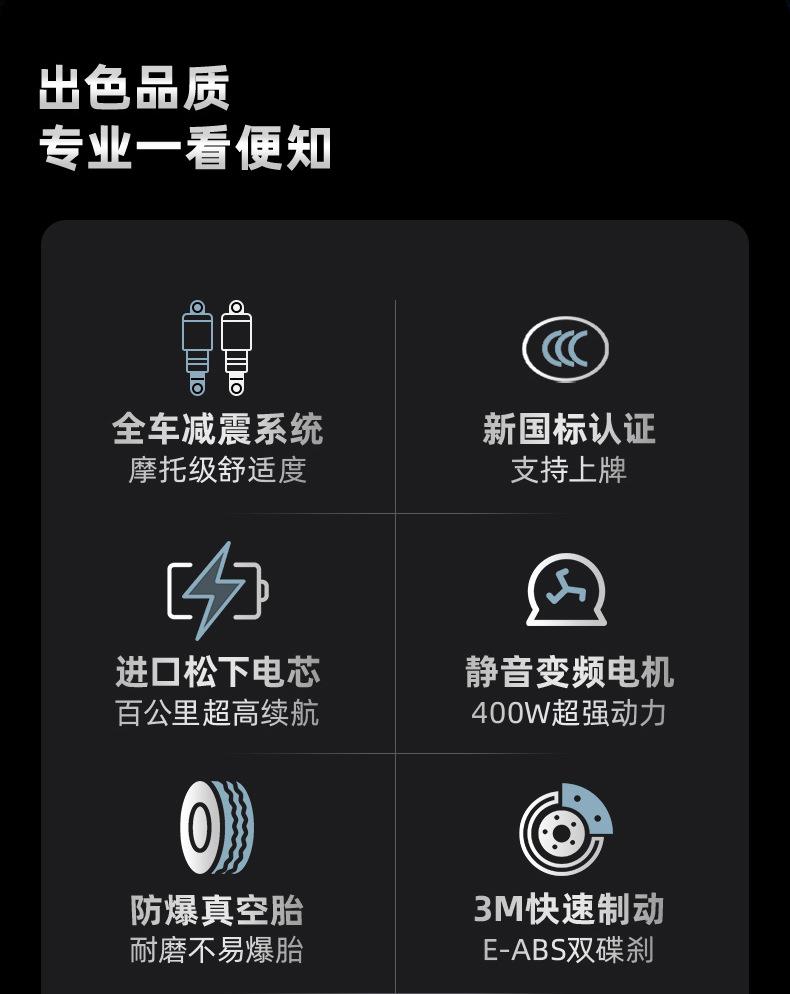 出色品质
专业一看便知

全车减震系统
摩托级舒适度

新国标认证
支持上牌

进口松下电芯
百公里超高续航

静音变频电机
400W超强动力

防爆真空胎
耐磨不易爆胎

3M快速制动
E-ABS双碟刹