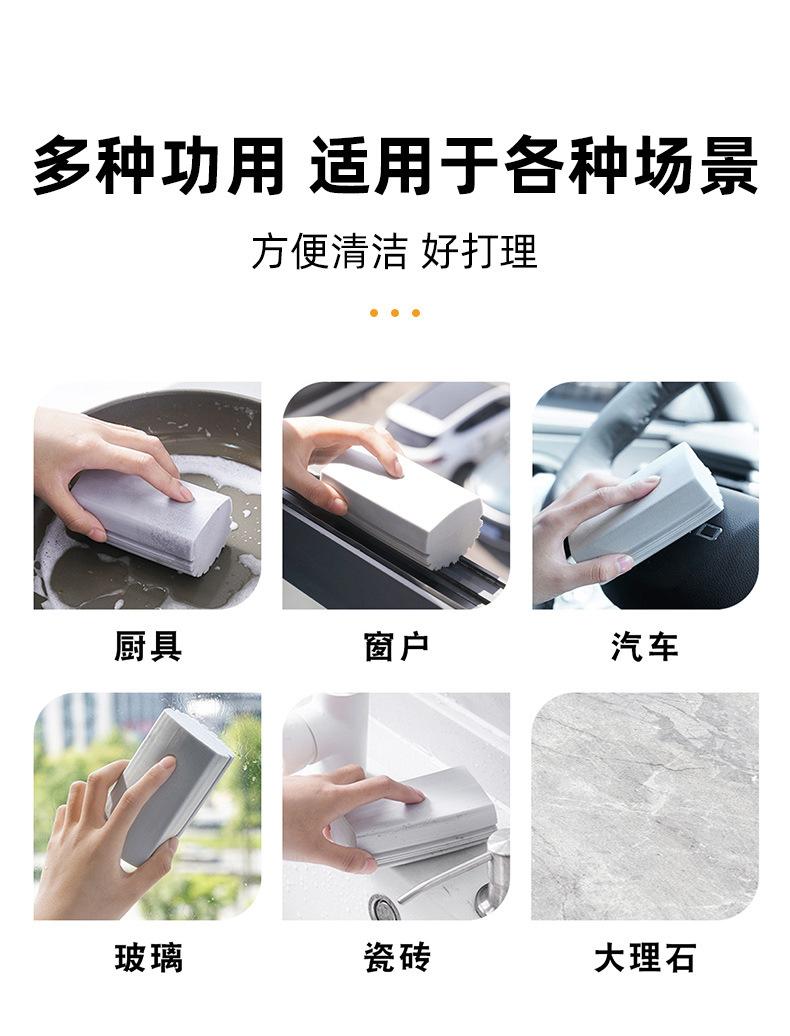 多种功用 适用于各种场景

方便清洁 好打理

厨具

窗户

汽车

玻璃

瓷砖

大理石