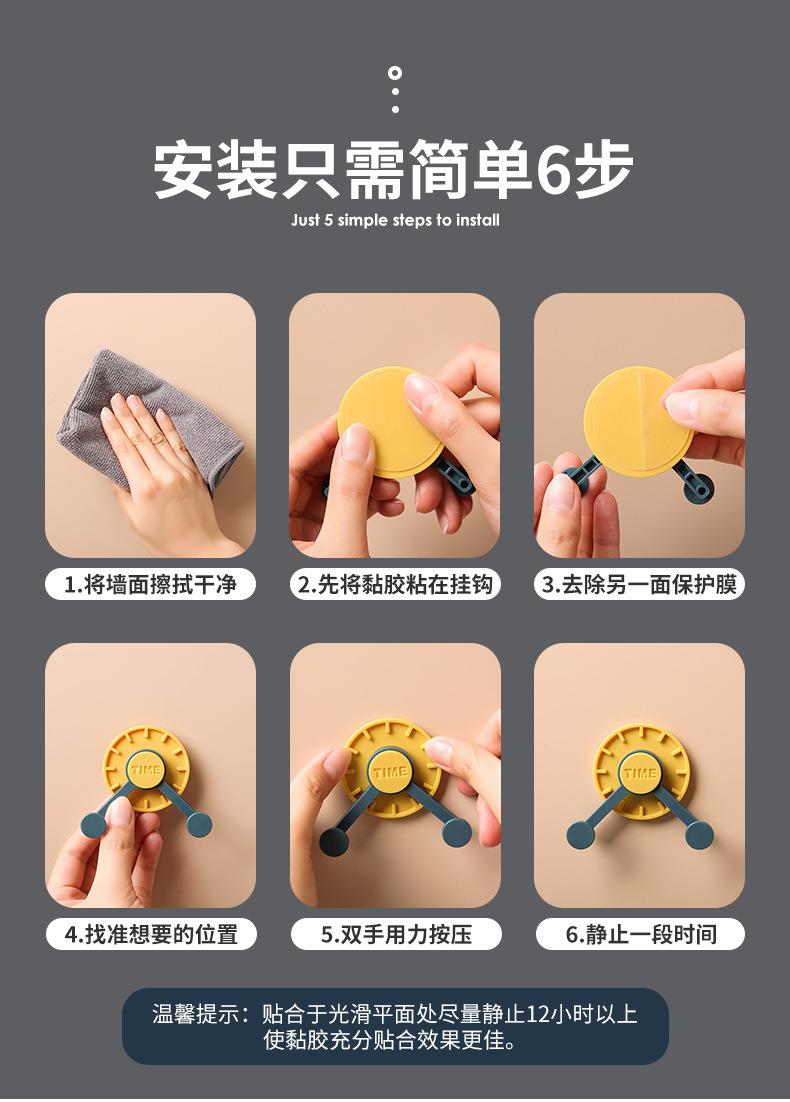 安装只需简单6步
Just 5 simple steps to install

1.将墙面擦拭干净

2.先将黏胶粘在挂钩

3.去除另一面保护膜

TIME
4.找准想要的位置

TIME
5.双手用力按压

TIME
6.静止一段时间

温馨提示：贴合于光滑平面处尽量静止12小时以上使黏胶充分贴合效果更佳。