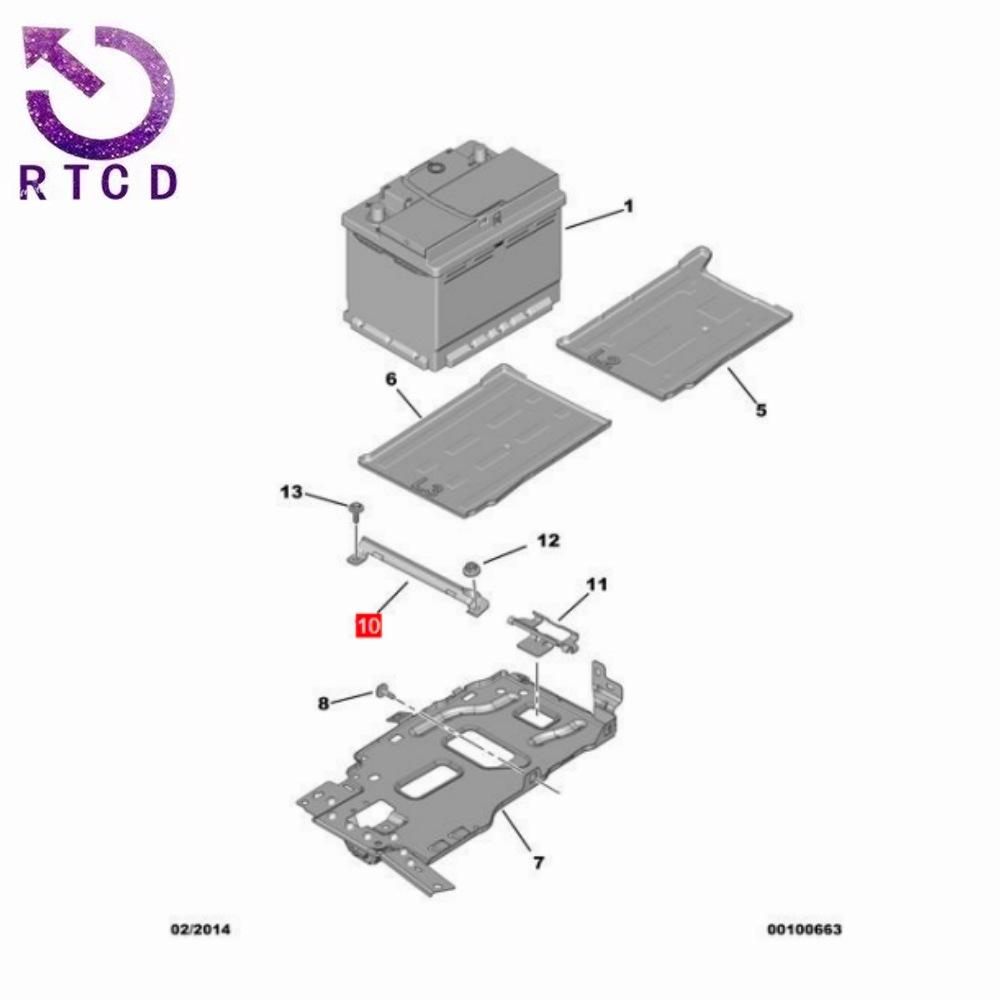 RTCD

1
5
6
13
12
11
10
8
7

02/2014
00100663