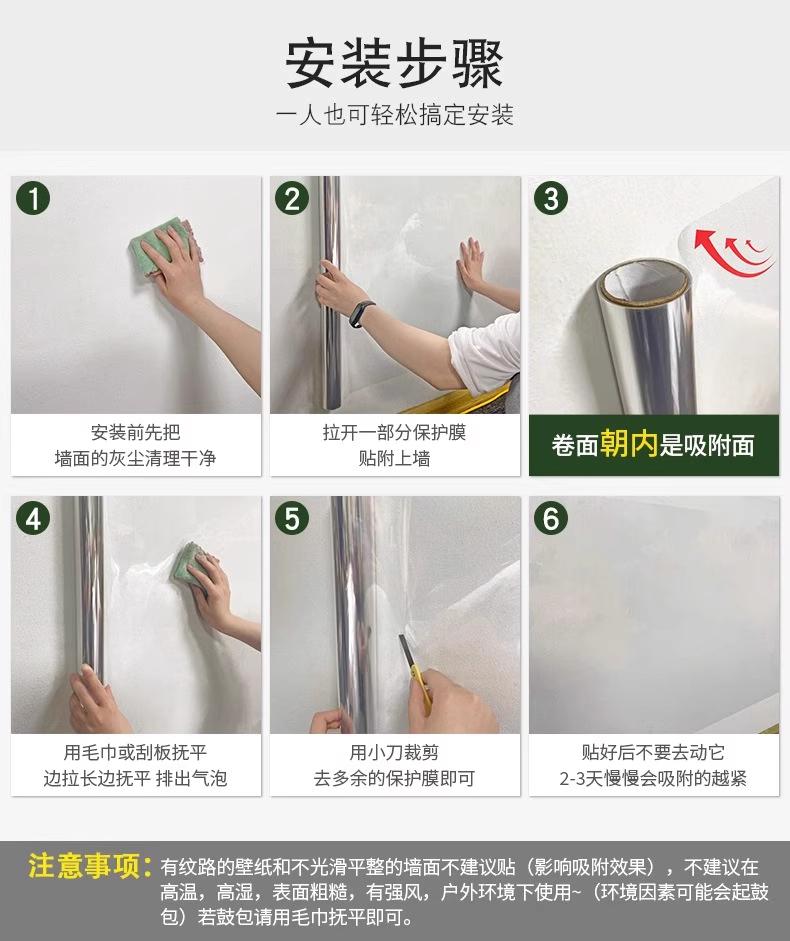 安装步骤
一人也可轻松搞定安装

1
安装前先把
墙面的灰尘清理干净

2
拉开一部分保护膜
贴附上墙

3
卷面朝内是吸附面

4
用毛巾或刮板抚平
边拉长边抚平 排出气泡

5
用小刀裁剪
去多余的保护膜即可

6
贴好后不要去动它
2-3天慢慢会吸附的越紧

注意事项：有纹路的壁纸和不光滑平整的墙面不建议贴（影响吸附效果），不建议在高温，高湿，表面粗糙，有强风，户外环境下使用~（环境因素可能会起鼓包）若鼓包请用毛巾抚平即可。