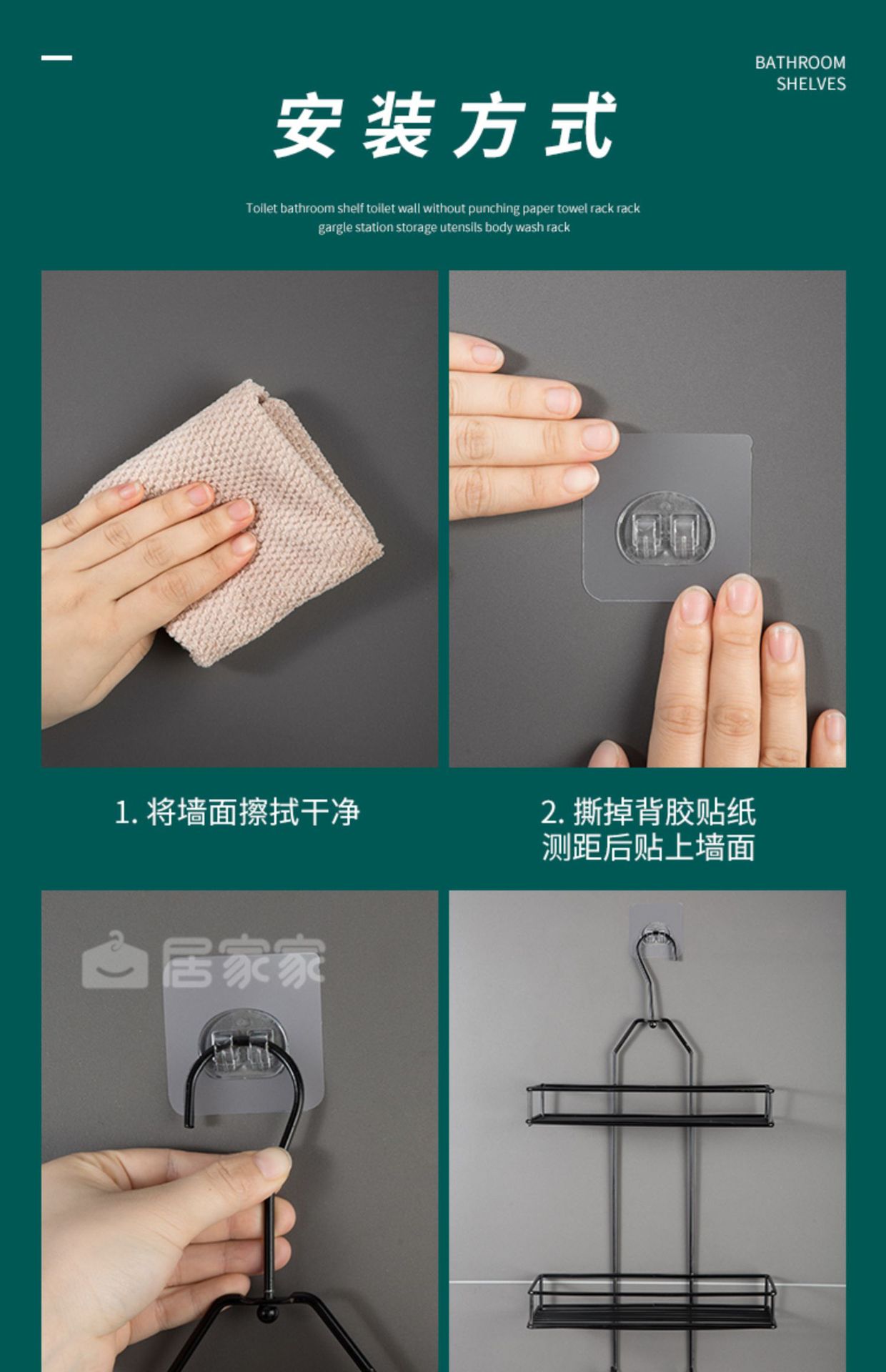 BATHROOM SHELVES

安装方式

Toilet bathroom shelf toilet wall without punching paper towel rack rack gargle station storage utensils body wash rack

1. 将墙面擦拭干净

2. 撕掉背胶贴纸
测距后贴上墙面

居家家