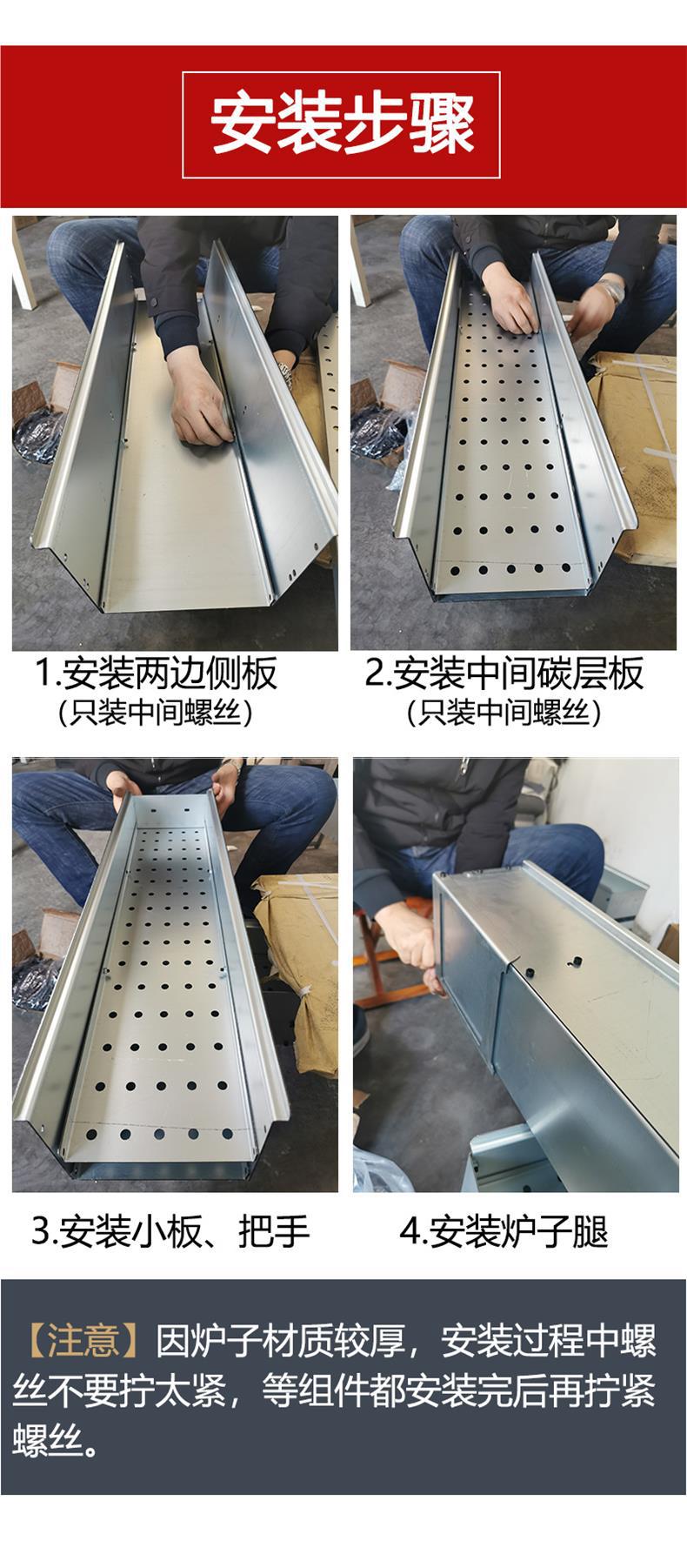 安装步骤

1.安装两边侧板
（只装中间螺丝）

2.安装中间碳层板
（只装中间螺丝）

3.安装小板、把手

4.安装炉子腿

【注意】因炉子材质较厚，安装过程中螺丝不要拧太紧，等组件都安装完后再拧紧螺丝。