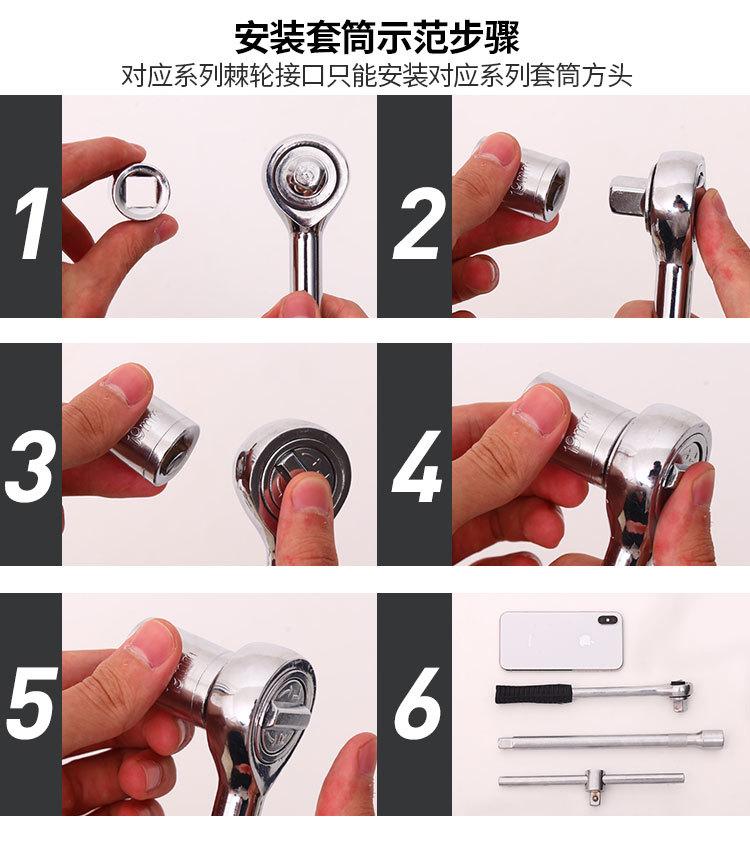 安装套筒示范步骤
对应系列棘轮接口只能安装对应系列套筒方头

1

2

3

4

5

6